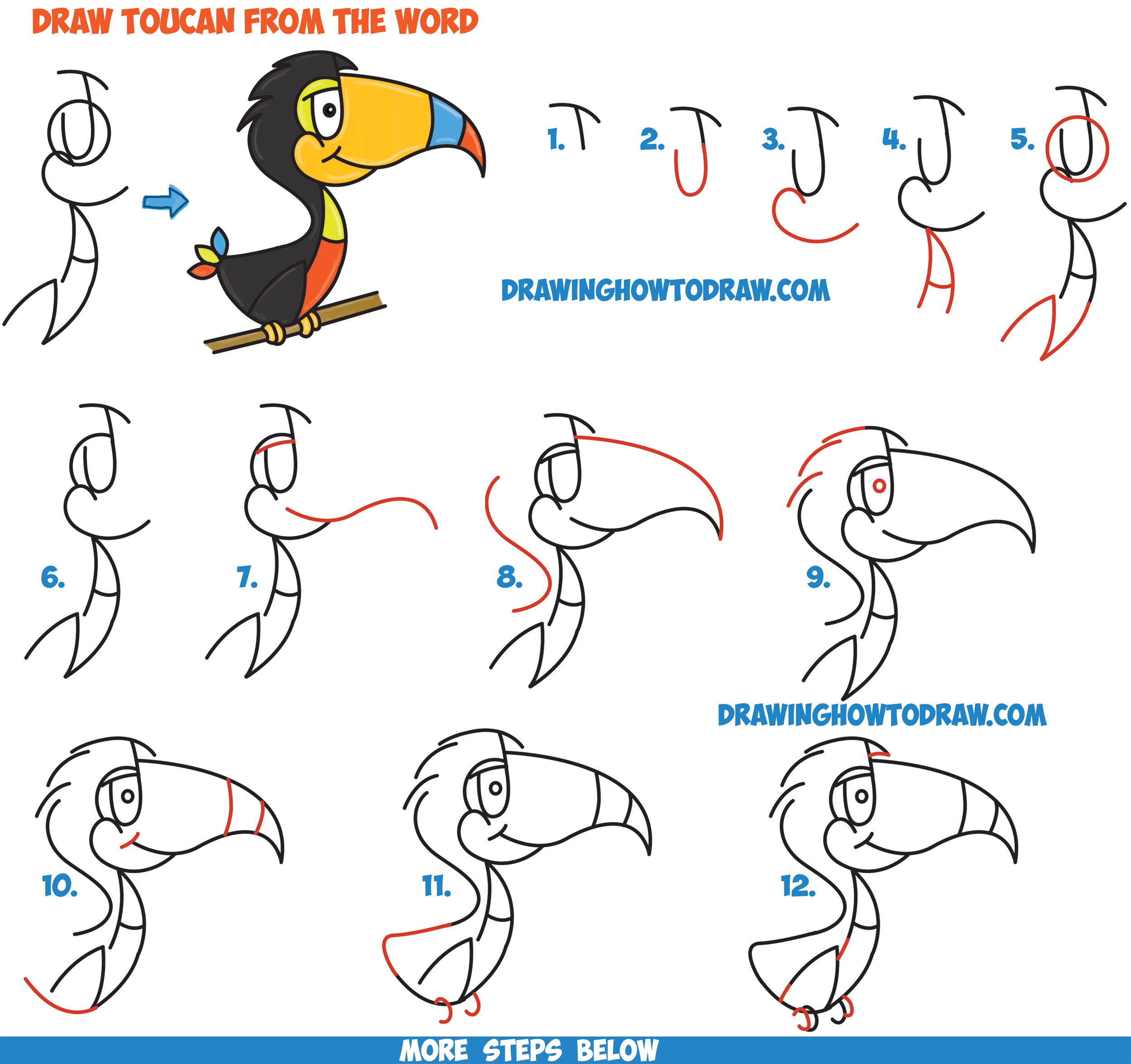 DRAW TOUCAN FROM THE WORD

1.
2.
3.
4.
5.

DRAWINGHOWTODRAW.COM

6.
7.
8.
9.

DRAWINGHOWTODRAW.COM

10.
11.
12.

MORE STEPS BELOW