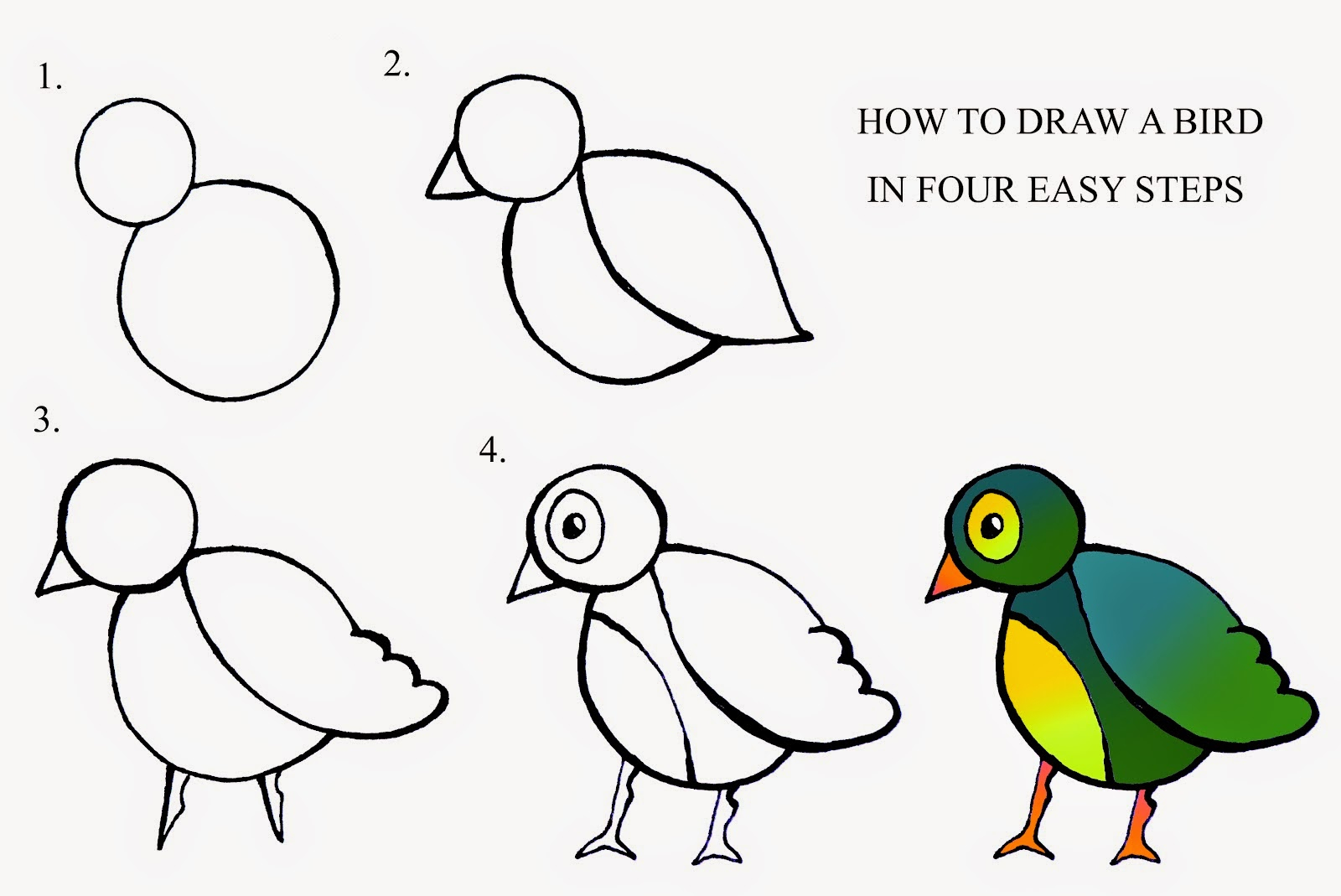 1.

2.

HOW TO DRAW A BIRD

IN FOUR EASY STEPS

3.

4.