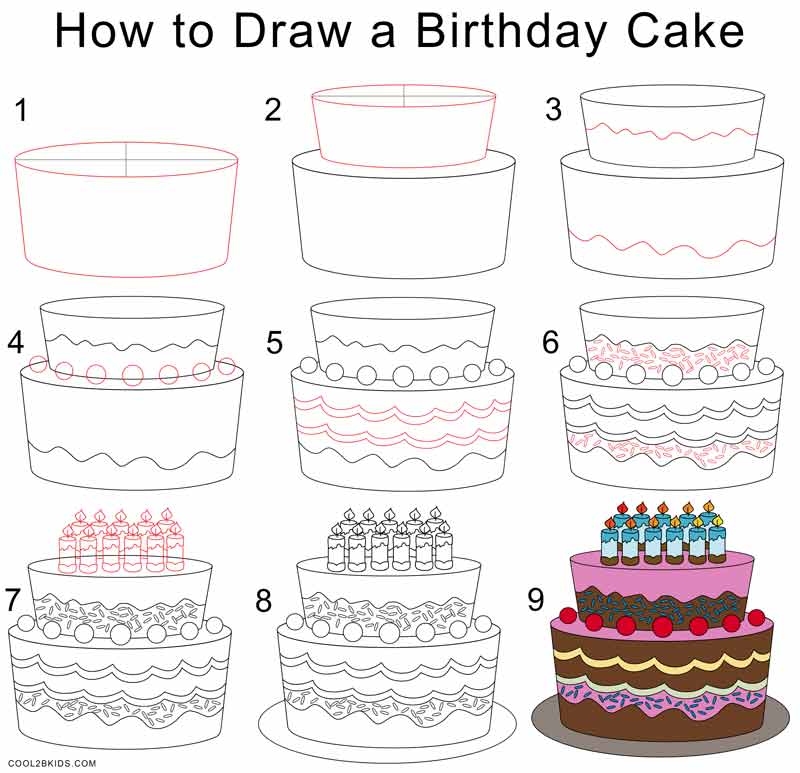 How to Draw a Birthday Cake

1

2

3

4

5

6

7

8

9

COOL2BKIDS.COM