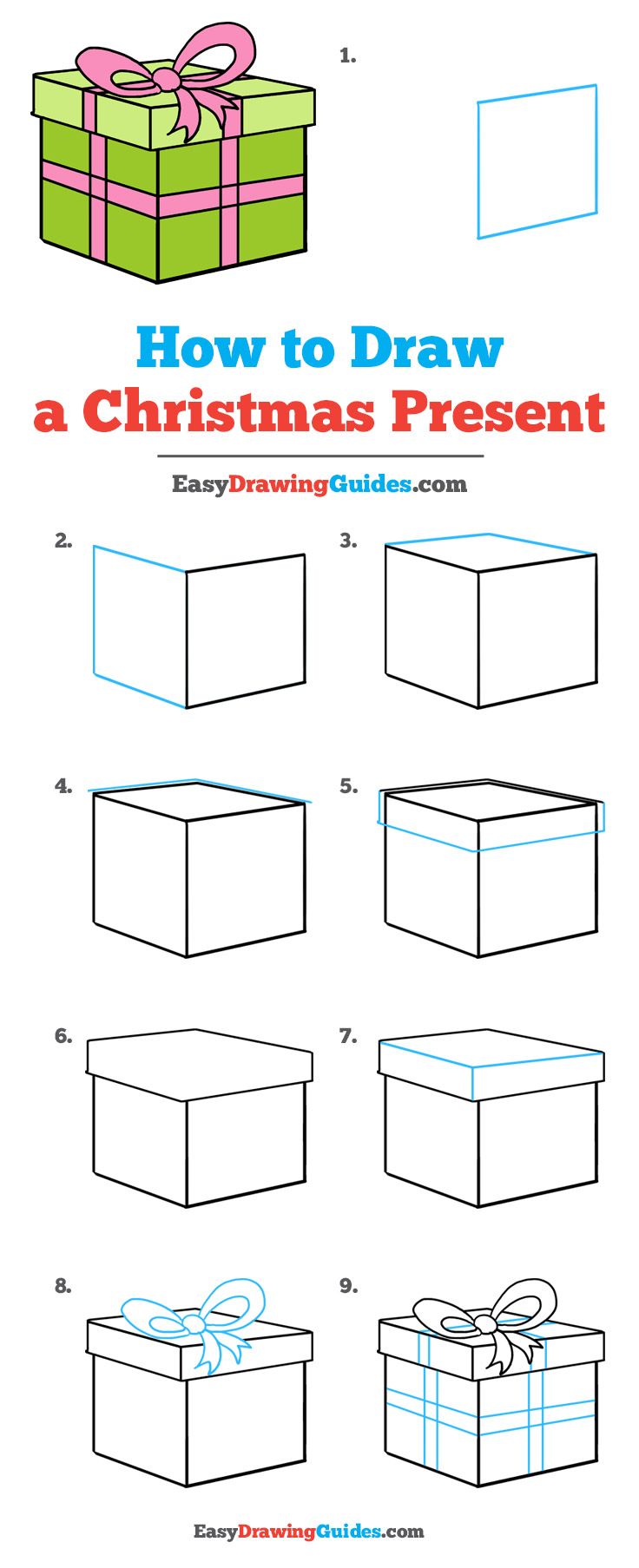 1.

How to Draw
a Christmas Present

EasyDrawingGuides.com

2.

3.

4.

5.

6.

7.

8.

9.

EasyDrawingGuides.com