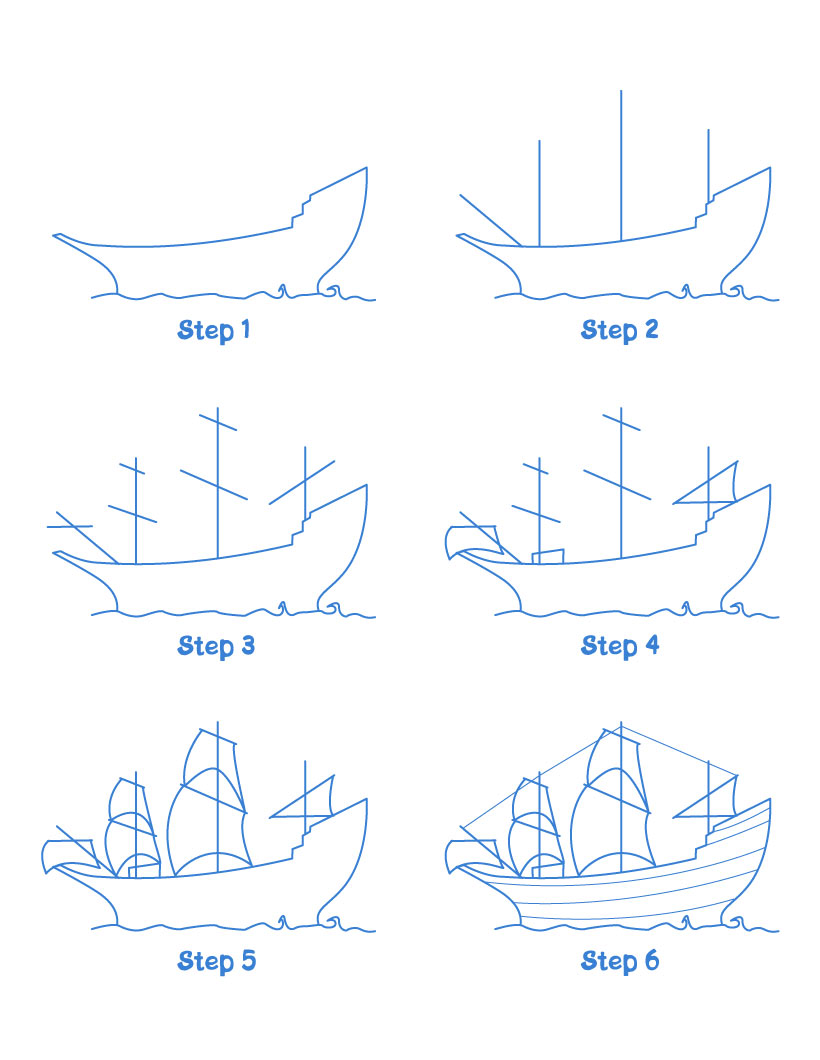 Step 1

Step 2

Step 3

Step 4

Step 5

Step 6