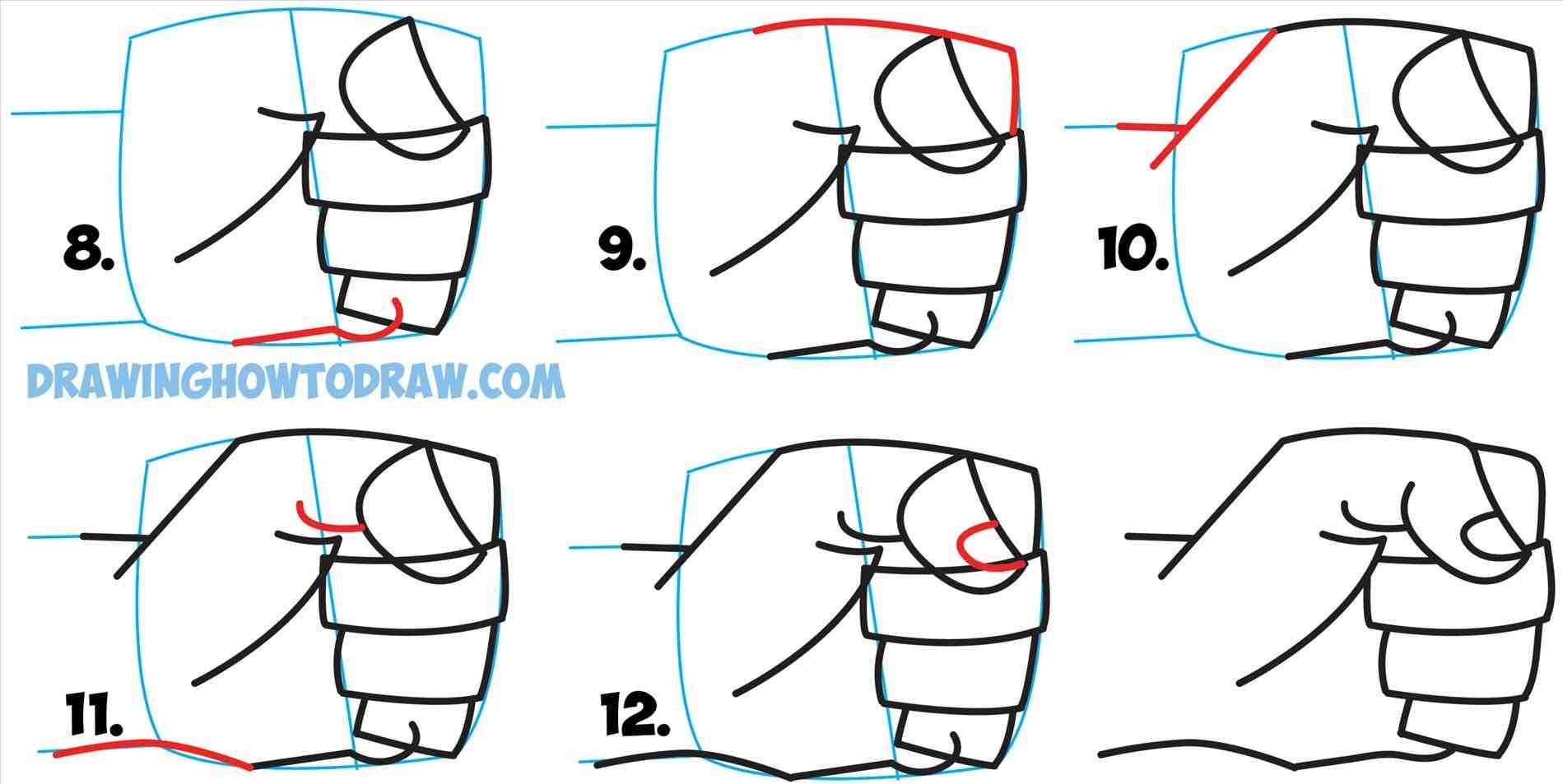 8.

9.

10.

DRAWINGHOWTODRAW.COM

11.

12.