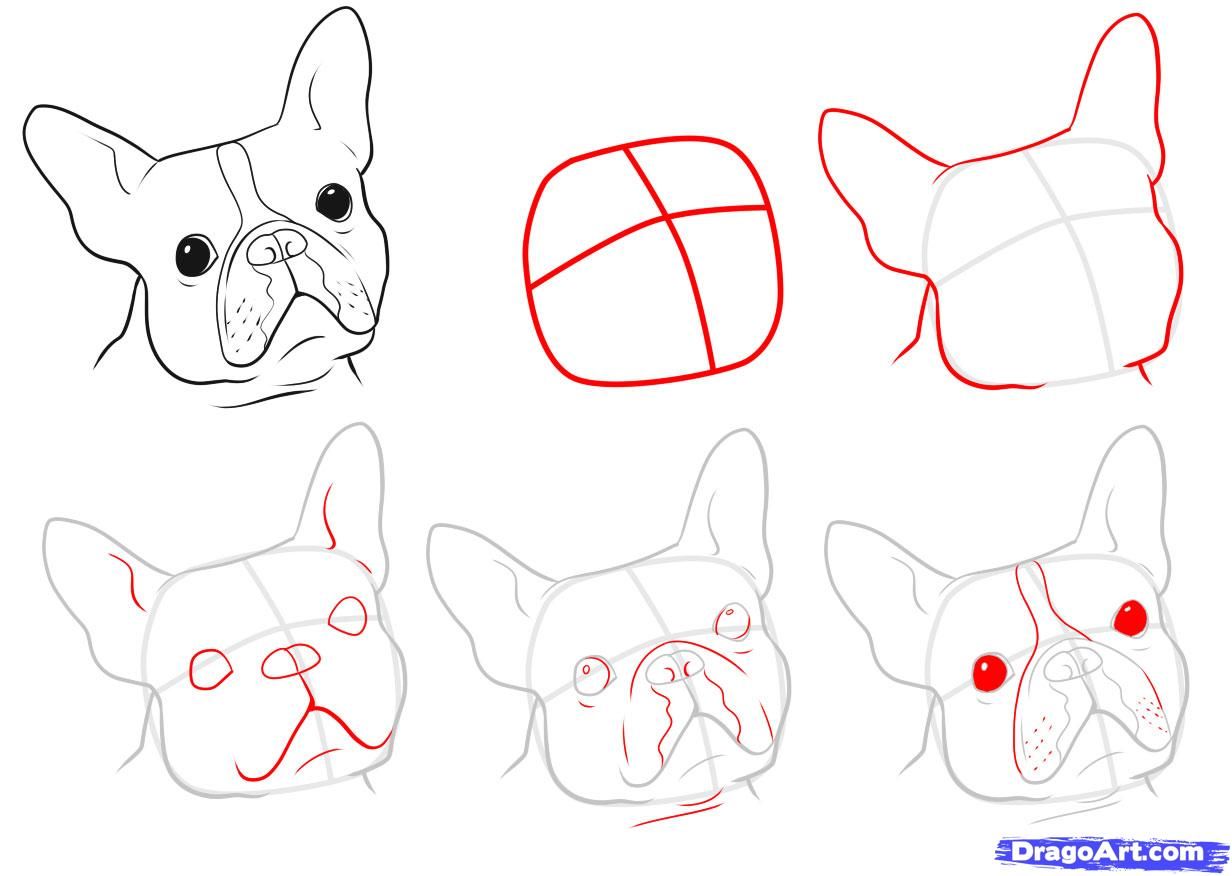 DragoArt.com