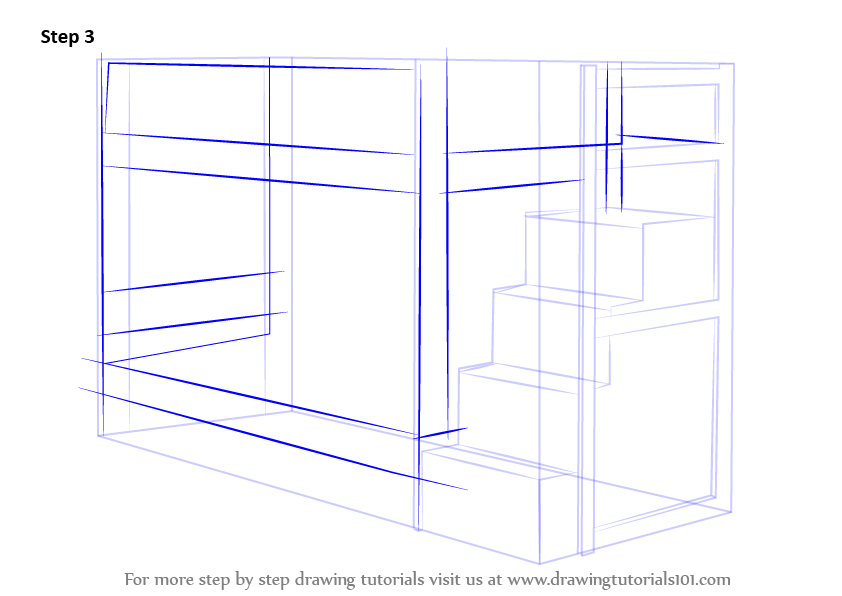 Step 3

For more step by step drawing tutorials visit us at www.drawingtutorials101.com