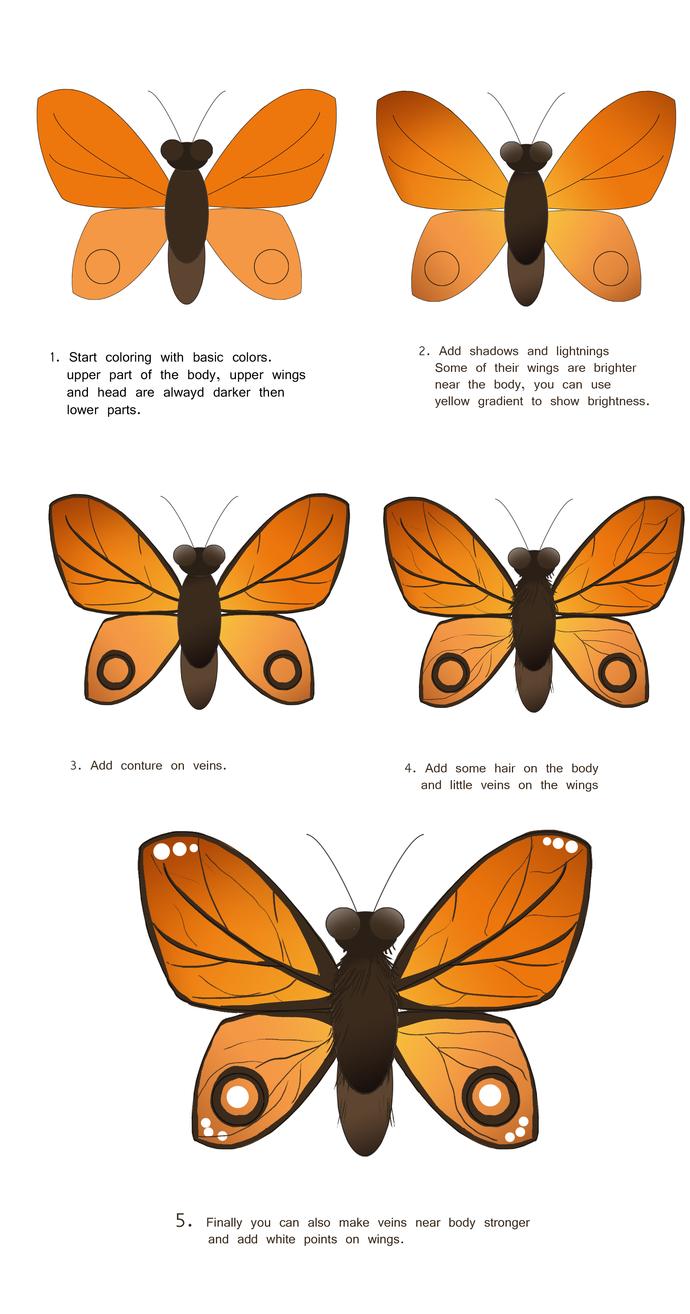 1. Start coloring with basic colors. upper part of the body, upper wings and head are alwayd darker then lower parts.

2. Add shadows and lightnings Some of their wings are brighter near the body, you can use yellow gradient to show brightness.

3. Add conture on veins.

4. Add some hair on the body and little veins on the wings

5. Finally you can also make veins near body stronger and add white points on wings.