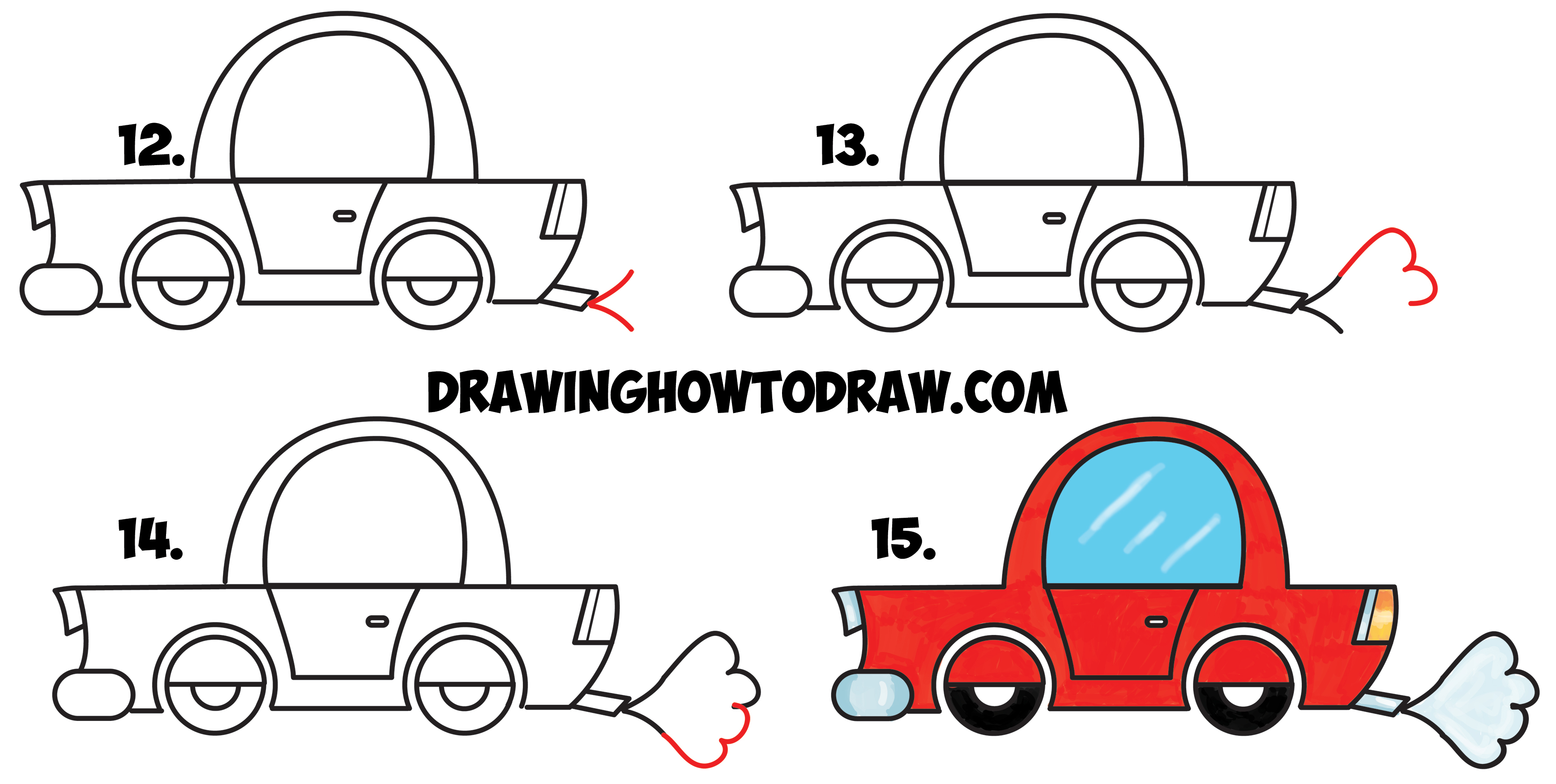 12.

13.

DRAWINGHOWTODRAW.COM

14.

15.