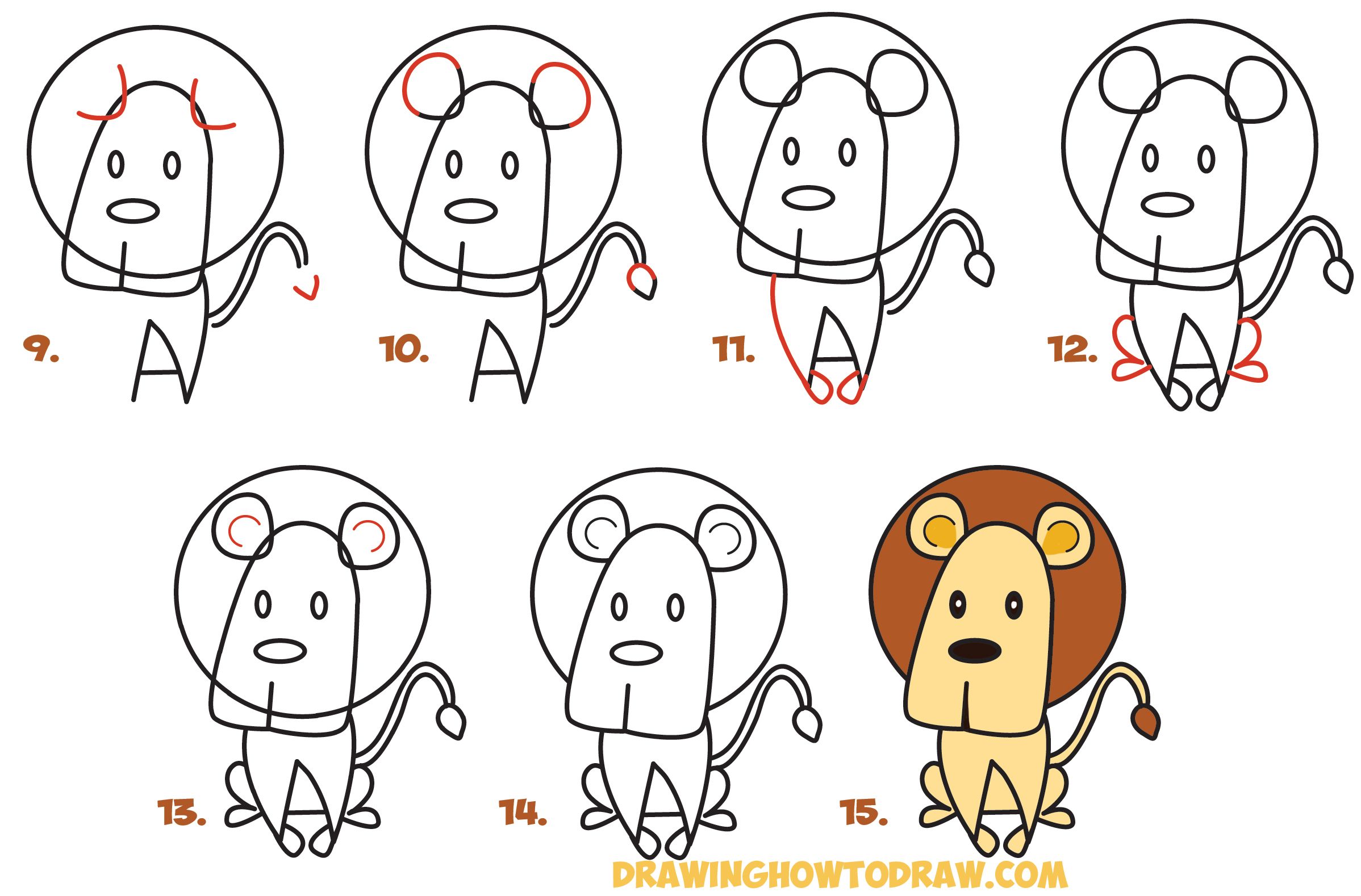 9.

10.

11.

12.

13.

14.

15.

DRAWINGHOWTODRAW.COM