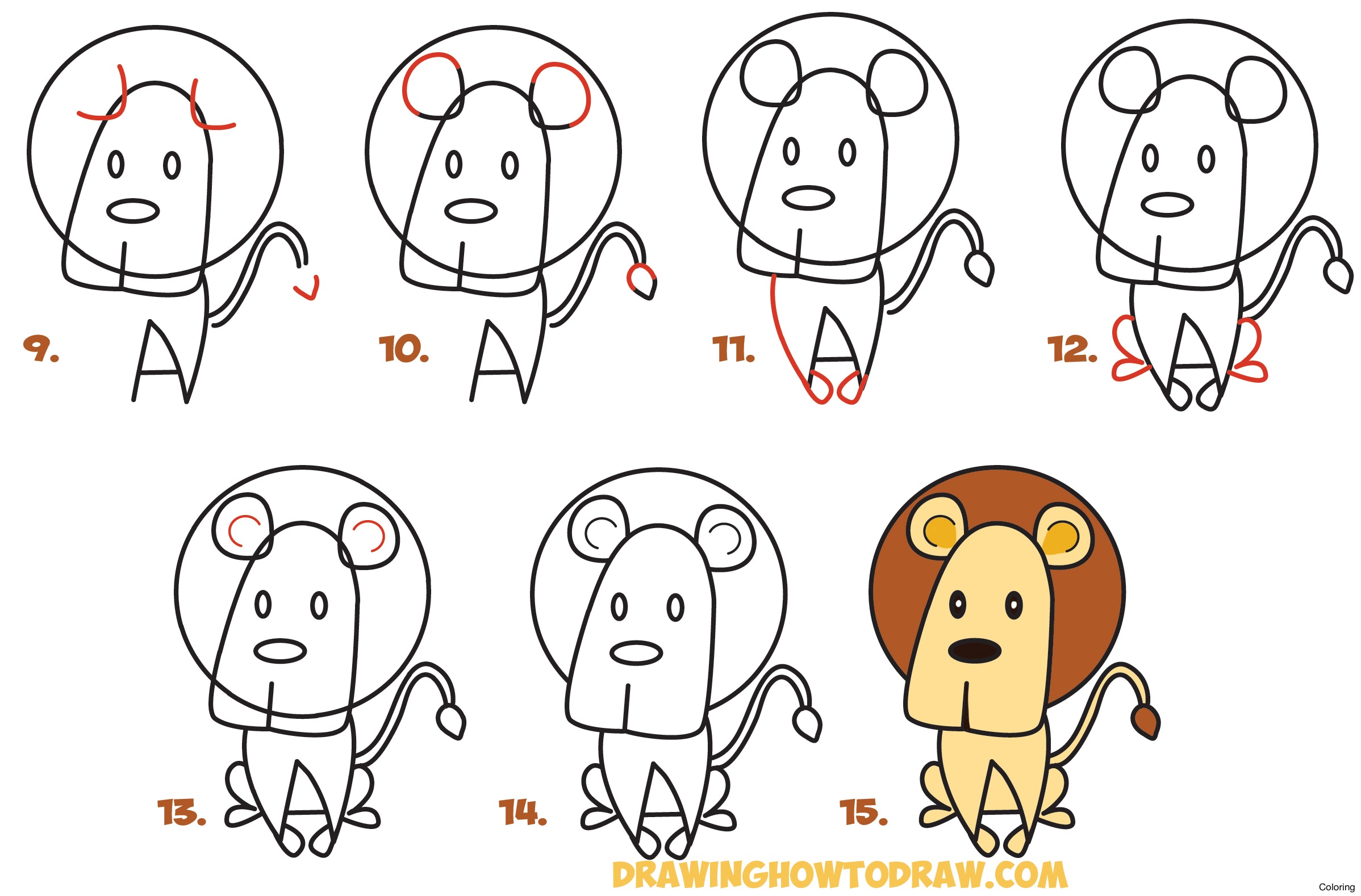 9.

10.

11.

12.

13.

14.

15.

DRAWINGHOWTODRAW.COM

Coloring