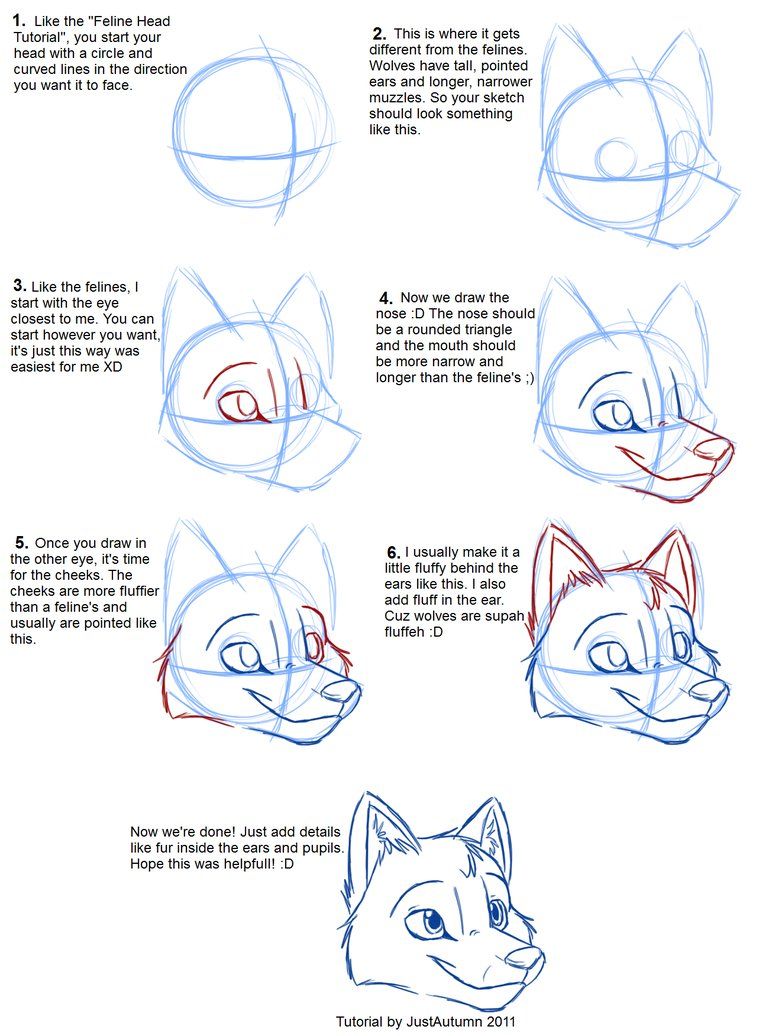 1. Like the "Feline Head Tutorial", you start your head with a circle and curved lines in the direction you want it to face.

2. This is where it gets different from the felines. Wolves have tall, pointed ears and longer, narrower muzzles. So your sketch should look something like this.

3. Like the felines, I start with the eye closest to me. You can start however you want, it's just this way was easiest for me XD

4. Now we draw the nose :D The nose should be a rounded triangle and the mouth should be more narrow and longer than the feline's ;)

5. Once you draw in the other eye, it's time for the cheeks. The cheeks are more fluffier than a feline's and usually are pointed like this.

6. I usually make it a little fluffy behind the ears like this. I also add fluff in the ear. Cuz wolves are supah fluffeh :D

Now we're done! Just add details like fur inside the ears and pupils. Hope this was helpfull! :D

Tutorial by JustAutumn 2011