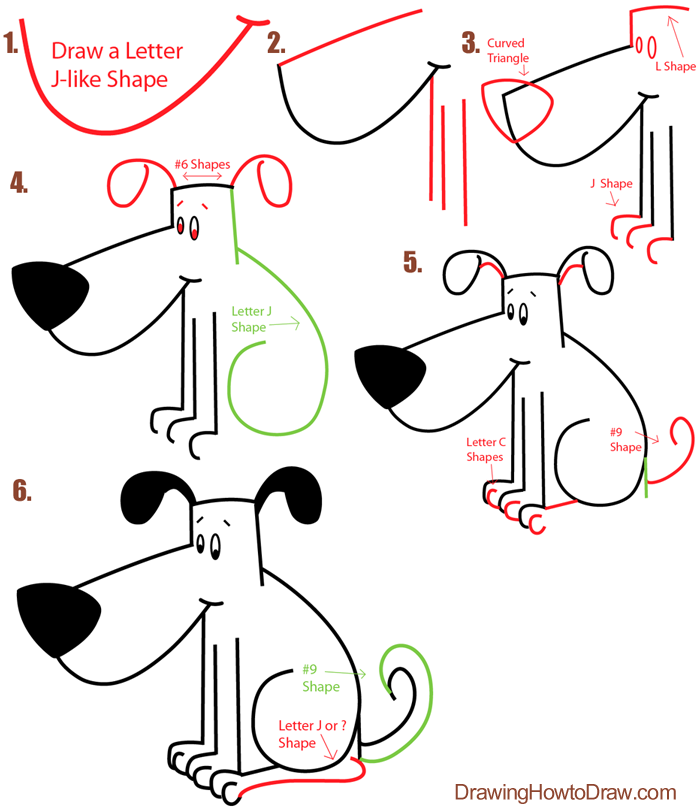 1. Draw a Letter J-like Shape

2.

3. Curved Triangle

L Shape

J Shape

4. #6 Shapes

Letter J Shape

5. Letter C Shapes

#9 Shape

6. #9 Shape

Letter J or ? Shape

DrawingHowtoDraw.com