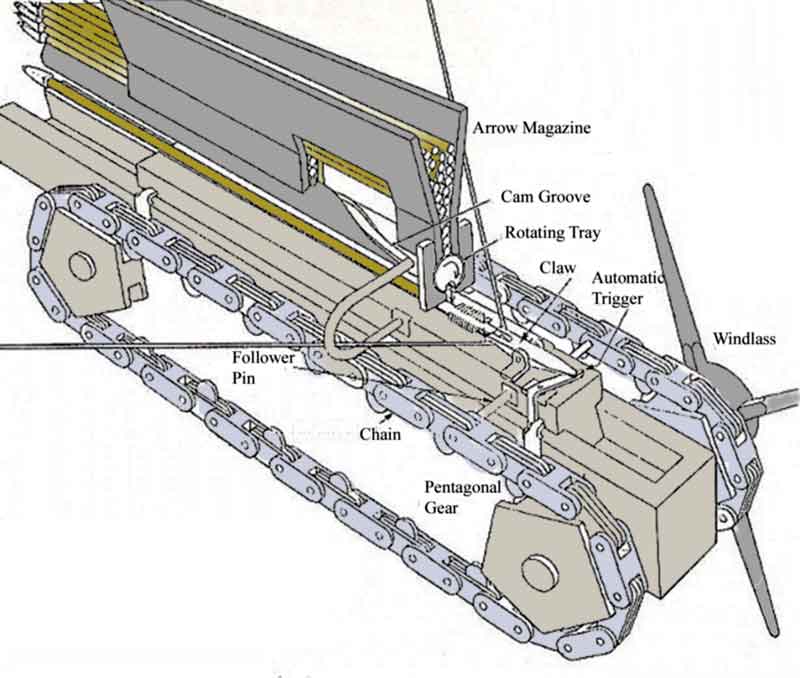 Arrow Magazine
Cam Groove
Rotating Tray
Claw
Automatic
Trigger
Windlass
Follower
Pin
Chain
Pentagonal
Gear