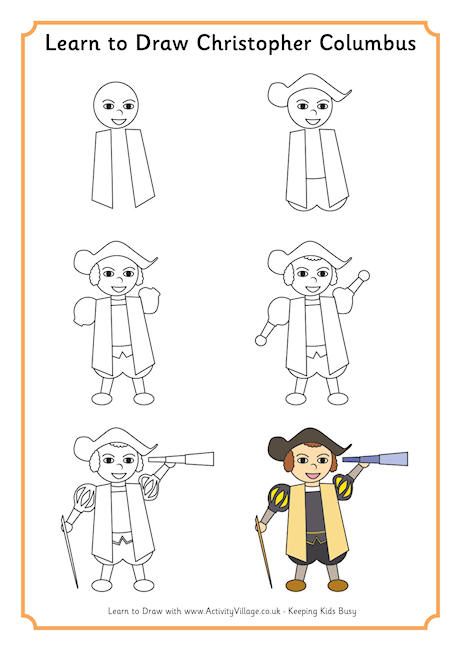 Learn to Draw Christopher Columbus

Learn to Draw with www.ActivityVillage.co.uk - Keeping Kids Busy