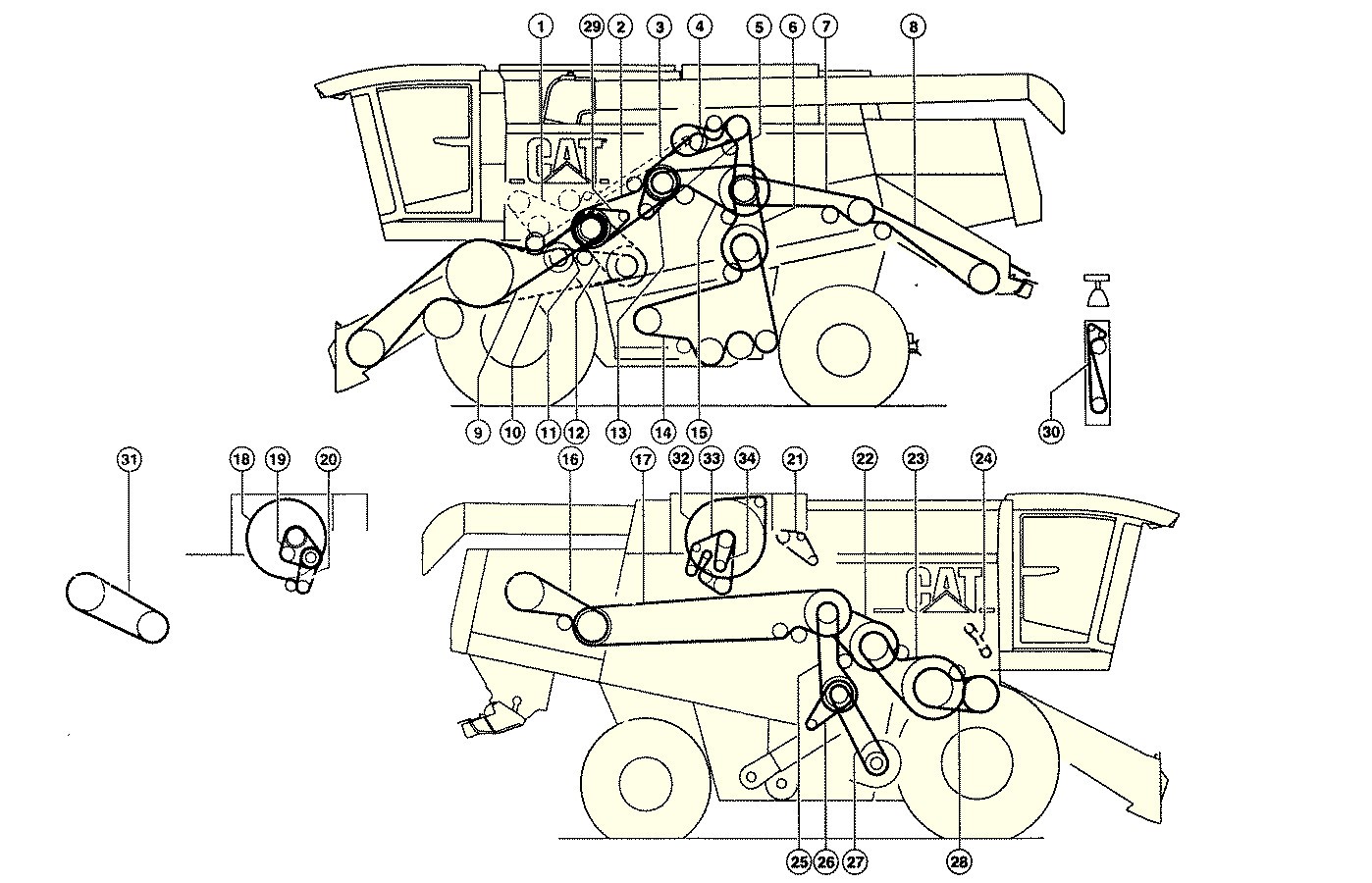 1
29
2
3
4
5
6
7
8
CAT
9
10
11
12
13
14
15
30
31
18
19
20
16
17
32
33
34
21
22
23
24
CAT
25
26
27
28