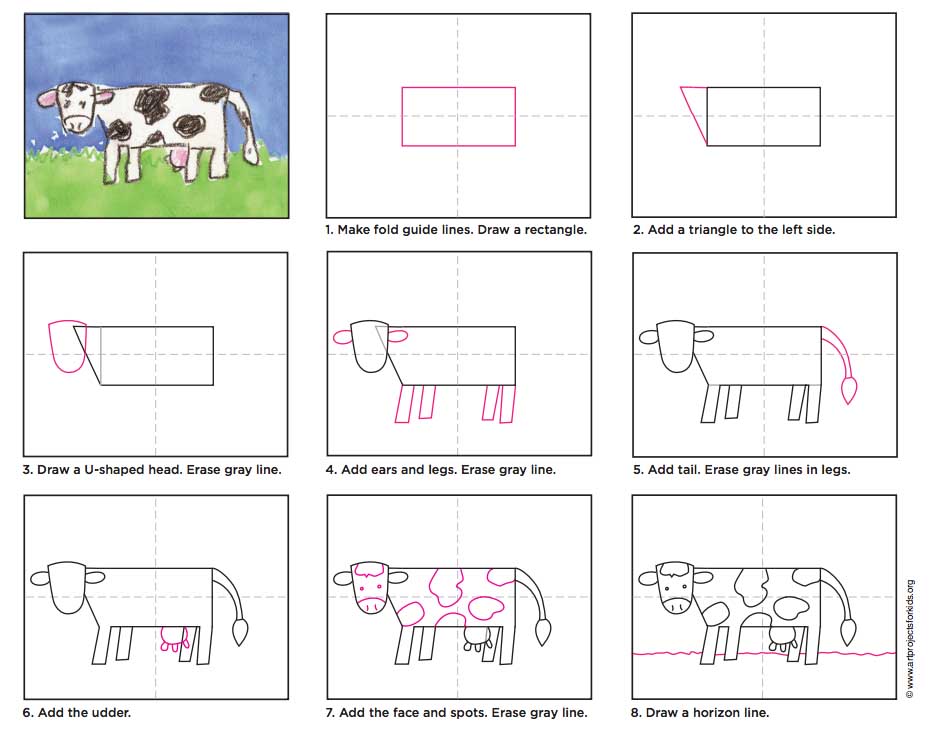 1. Make fold guide lines. Draw a rectangle.

2. Add a triangle to the left side.

3. Draw a U-shaped head. Erase gray line.

4. Add ears and legs. Erase gray line.

5. Add tail. Erase gray lines in legs.

6. Add the udder.

7. Add the face and spots. Erase gray line.

8. Draw a horizon line.

© www.artprojectsforkids.org