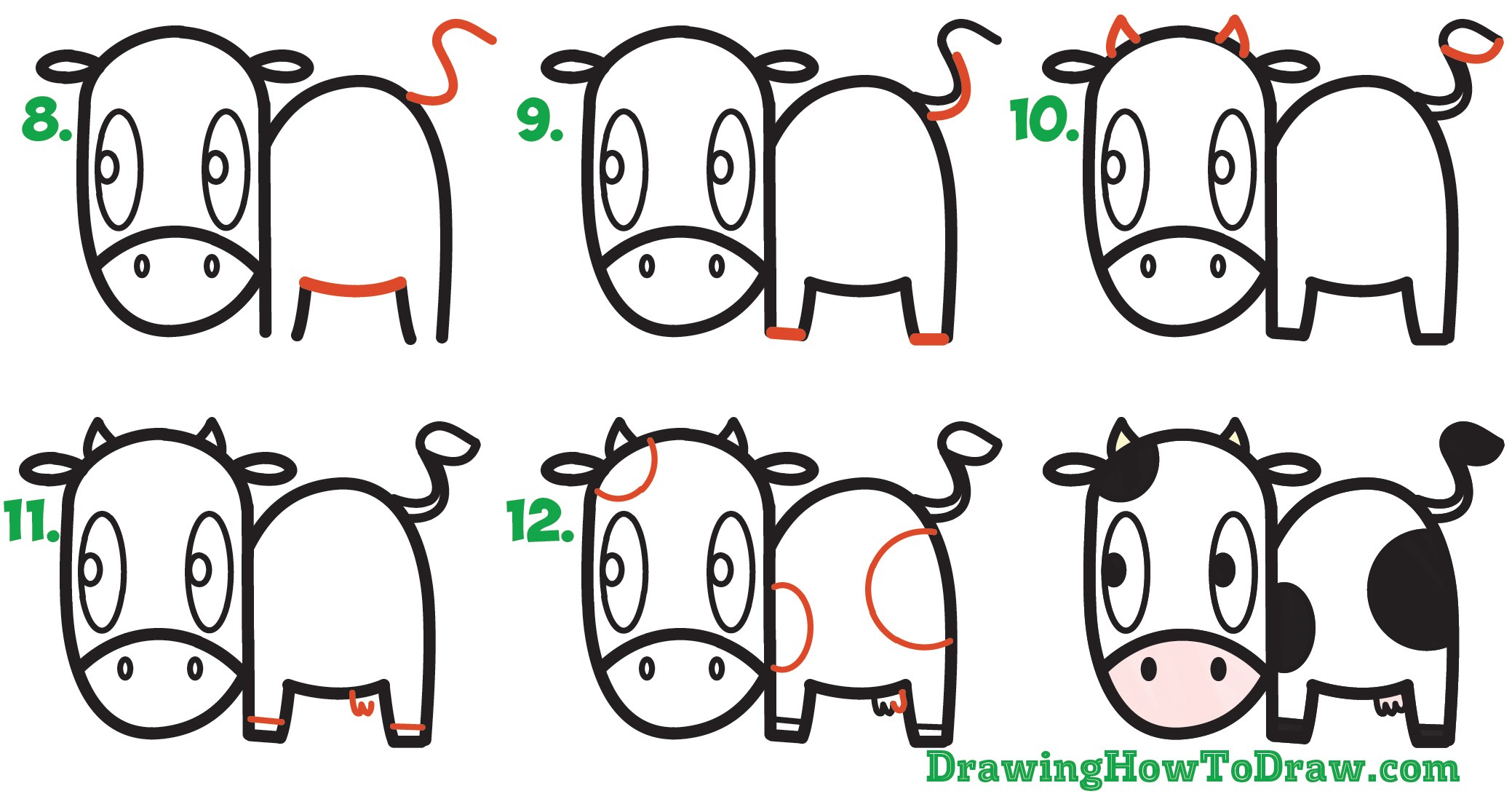 8.

9.

10.

11.

12.

DrawingHowToDraw.com