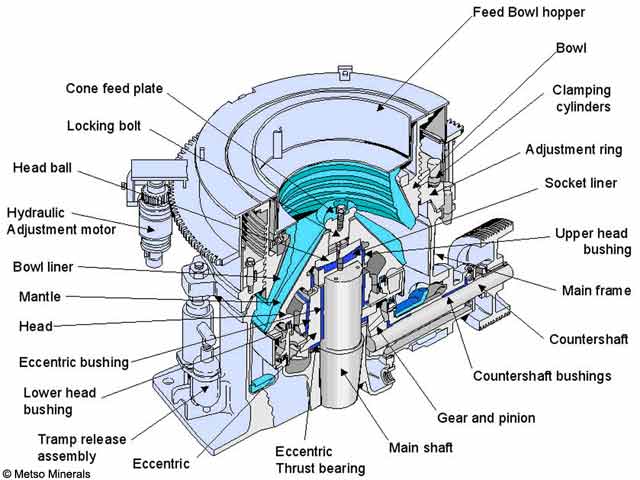 Feed Bowl hopper
Bowl
Clamping cylinders
Adjustment ring
Socket liner
Upper head bushing
Main frame
Countershaft
Countershaft bushings
Gear and pinion
Main shaft
Eccentric Thrust bearing
Eccentric
Tramp release assembly
Lower head bushing
Eccentric bushing
Head
Mantle
Bowl liner
Hydraulic Adjustment motor
Head ball
Locking bolt
Cone feed plate
© Metso Minerals