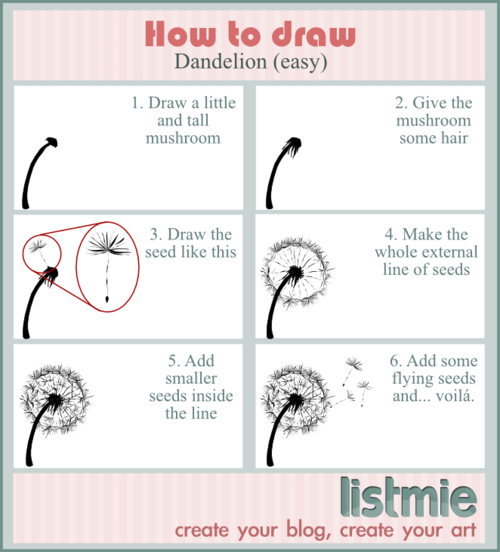 How to draw
Dandelion (easy)

1. Draw a little and tall mushroom

2. Give the mushroom some hair

3. Draw the seed like this

4. Make the whole external line of seeds

5. Add smaller seeds inside the line

6. Add some flying seeds and... voilá.

listmie
create your blog, create your art