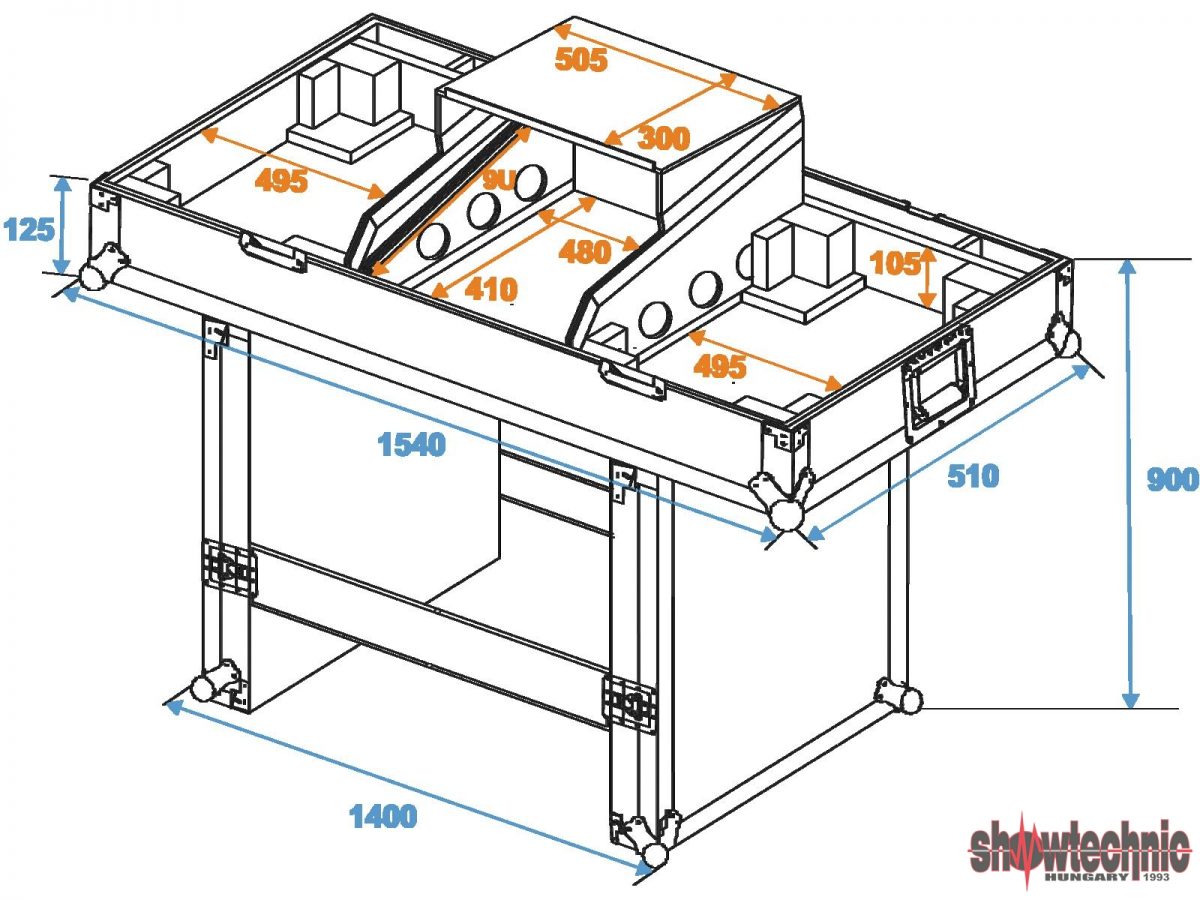 505
300
495
9U
125
480
410
105
495
1540
510
900
1400
showtechnic
HUNGARY 1993