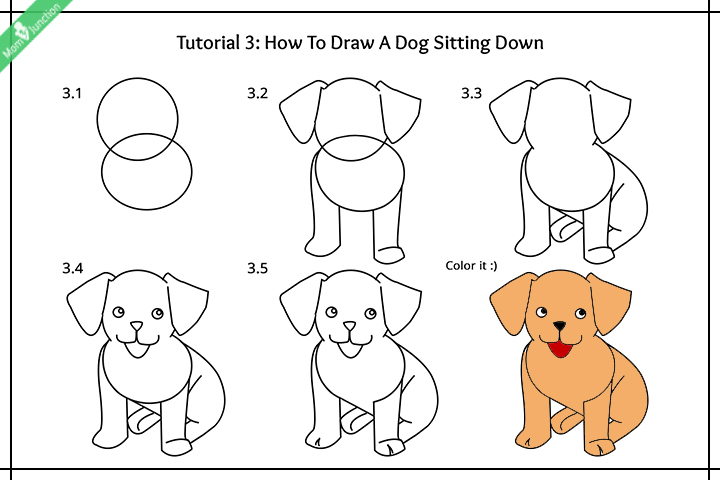 Mom Junction

Tutorial 3: How To Draw A Dog Sitting Down

3.1

3.2

3.3

3.4

3.5

Color it :)