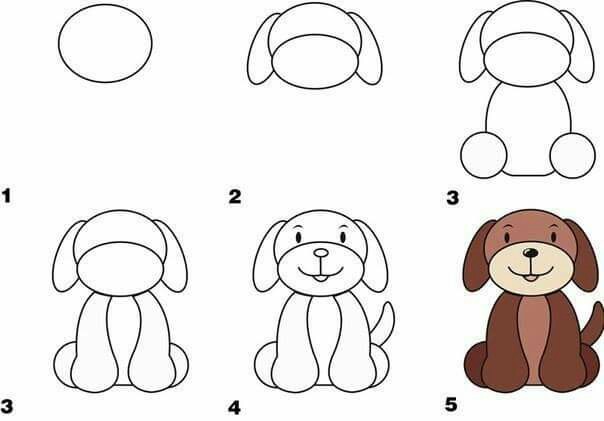 1

2

3

3

4

5