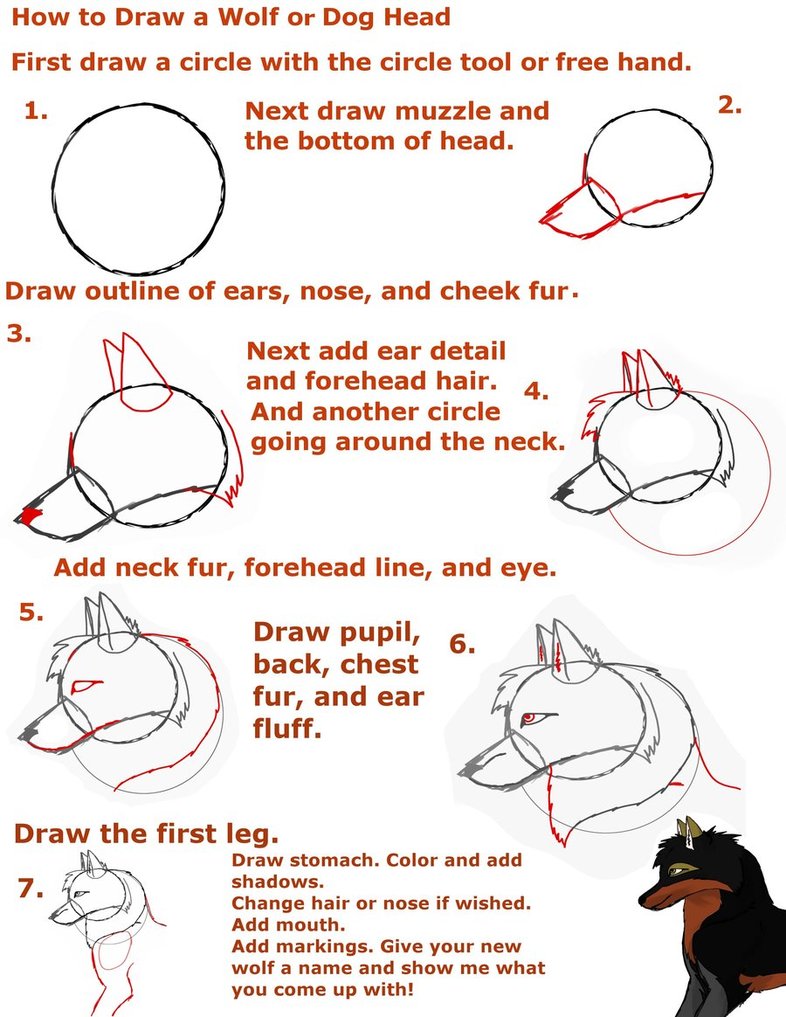 How to Draw a Wolf or Dog Head

First draw a circle with the circle tool or free hand.

1.

Next draw muzzle and the bottom of head.

2.

Draw outline of ears, nose, and cheek fur.

3.

Next add ear detail and forehead hair. And another circle going around the neck.

4.

Add neck fur, forehead line, and eye.

5.

Draw pupil, back, chest fur, and ear fluff.

6.

Draw the first leg.

7.

Draw stomach. Color and add shadows.
Change hair or nose if wished.
Add mouth.
Add markings. Give your new wolf a name and show me what you come up with!