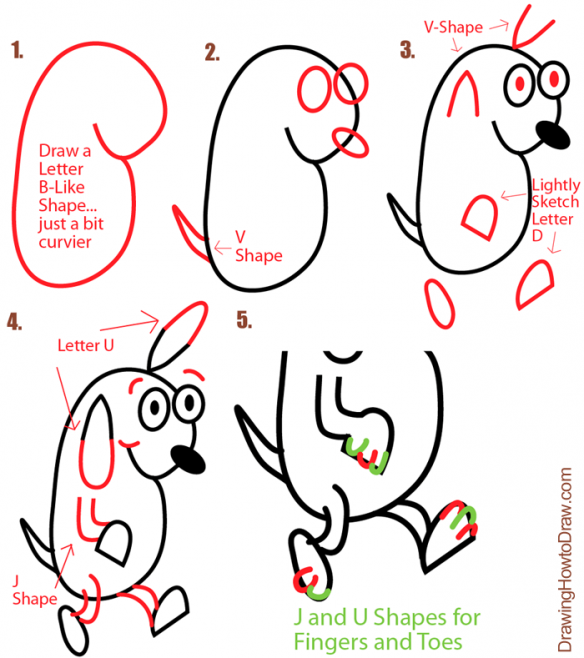 1.

Draw a Letter B-Like Shape... just a bit curvier

2.

V Shape

3.

V-Shape

Lightly Sketch Letter D

4.

Letter U

J Shape

5.

J and U Shapes for Fingers and Toes

DrawingHowtoDraw.com