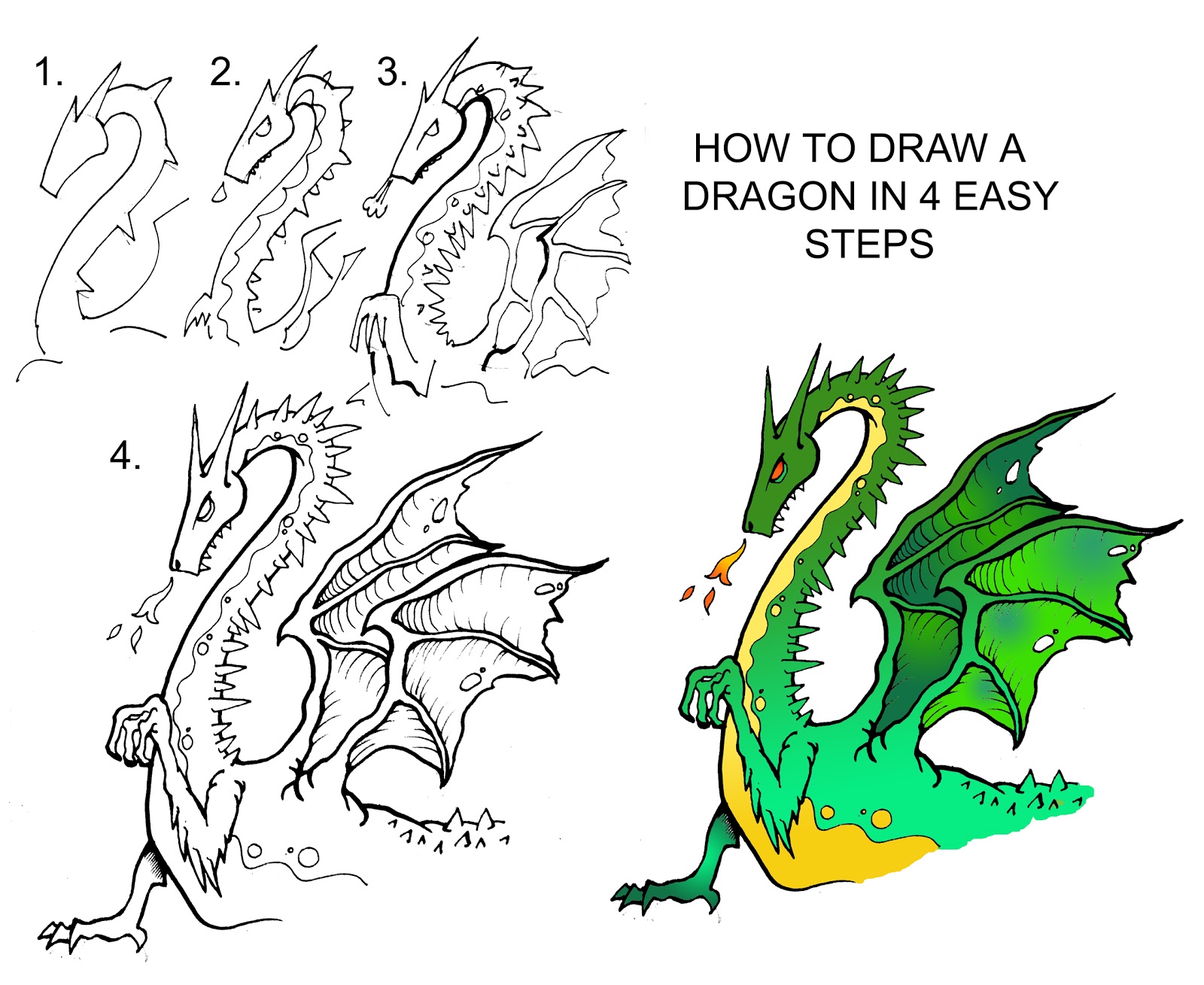 1.

2.

3.

HOW TO DRAW A DRAGON IN 4 EASY STEPS

4.