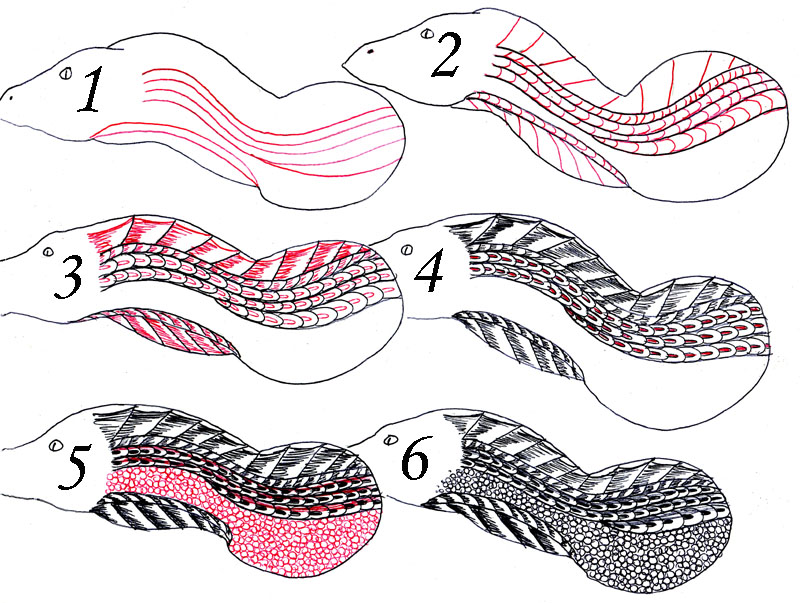 1
2
3
4
5
6