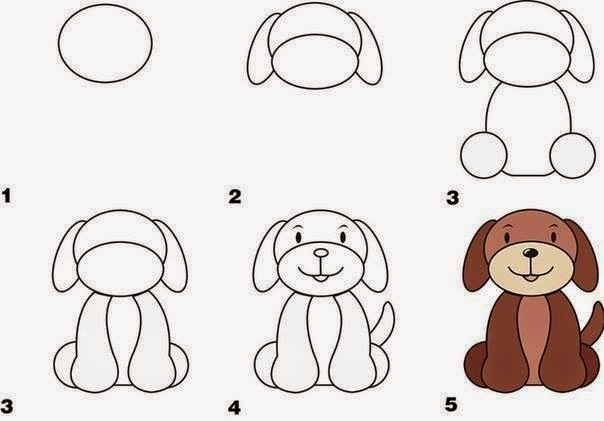 1
2
3
3
4
5