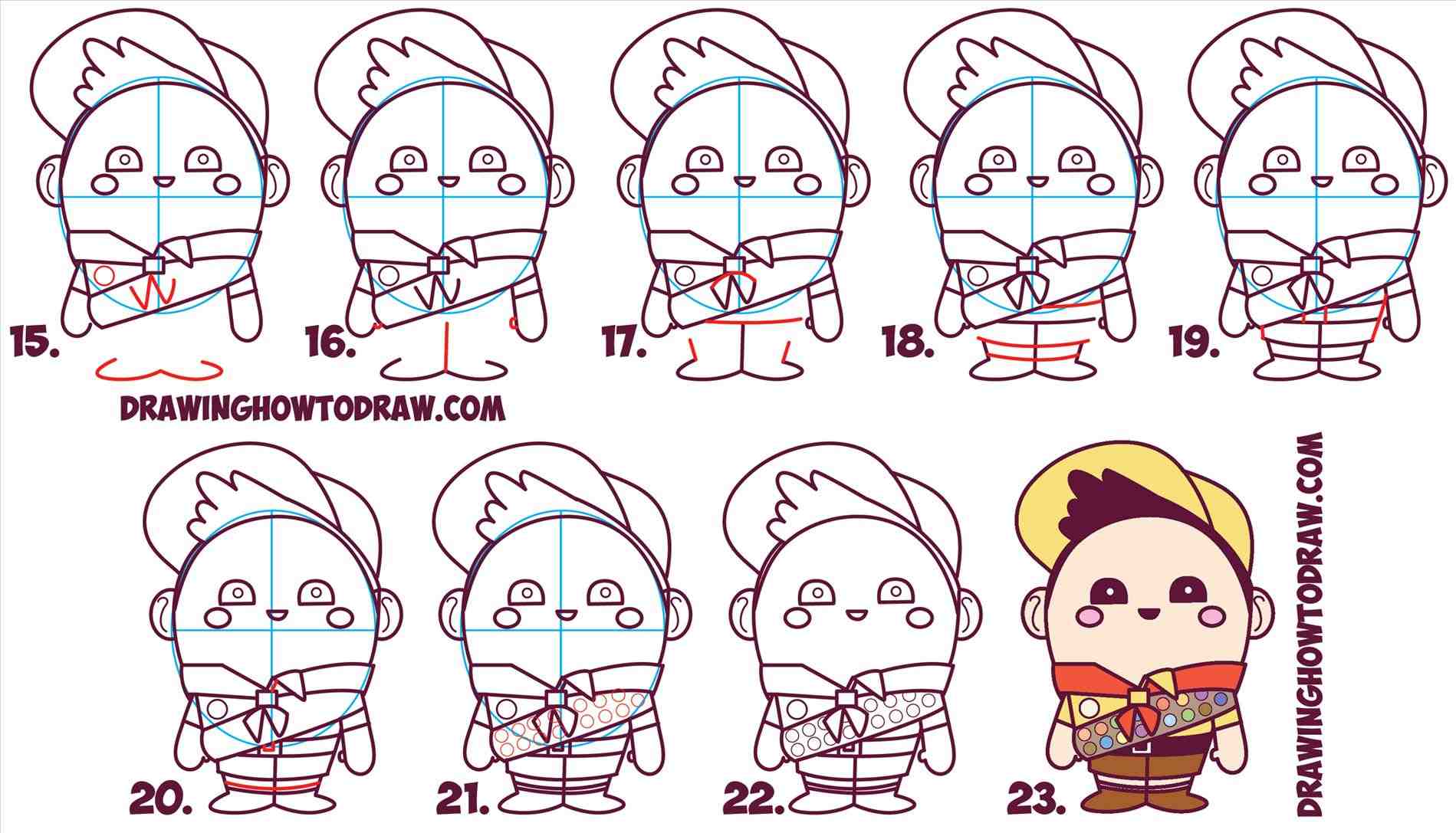 15.
16.
17.
18.
19.
DRAWINGHOWTODRAW.COM
20.
21.
22.
23.
DRAWINGHOWTODRAW.COM