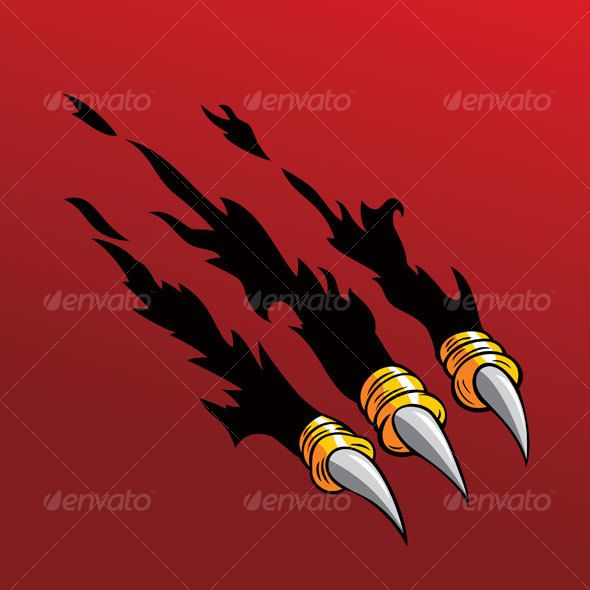 envato envato envato
envato envato envato
envato envato envato