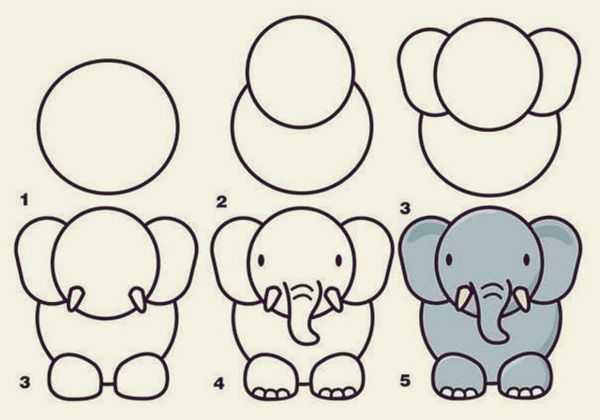 1
2
3
3
4
5