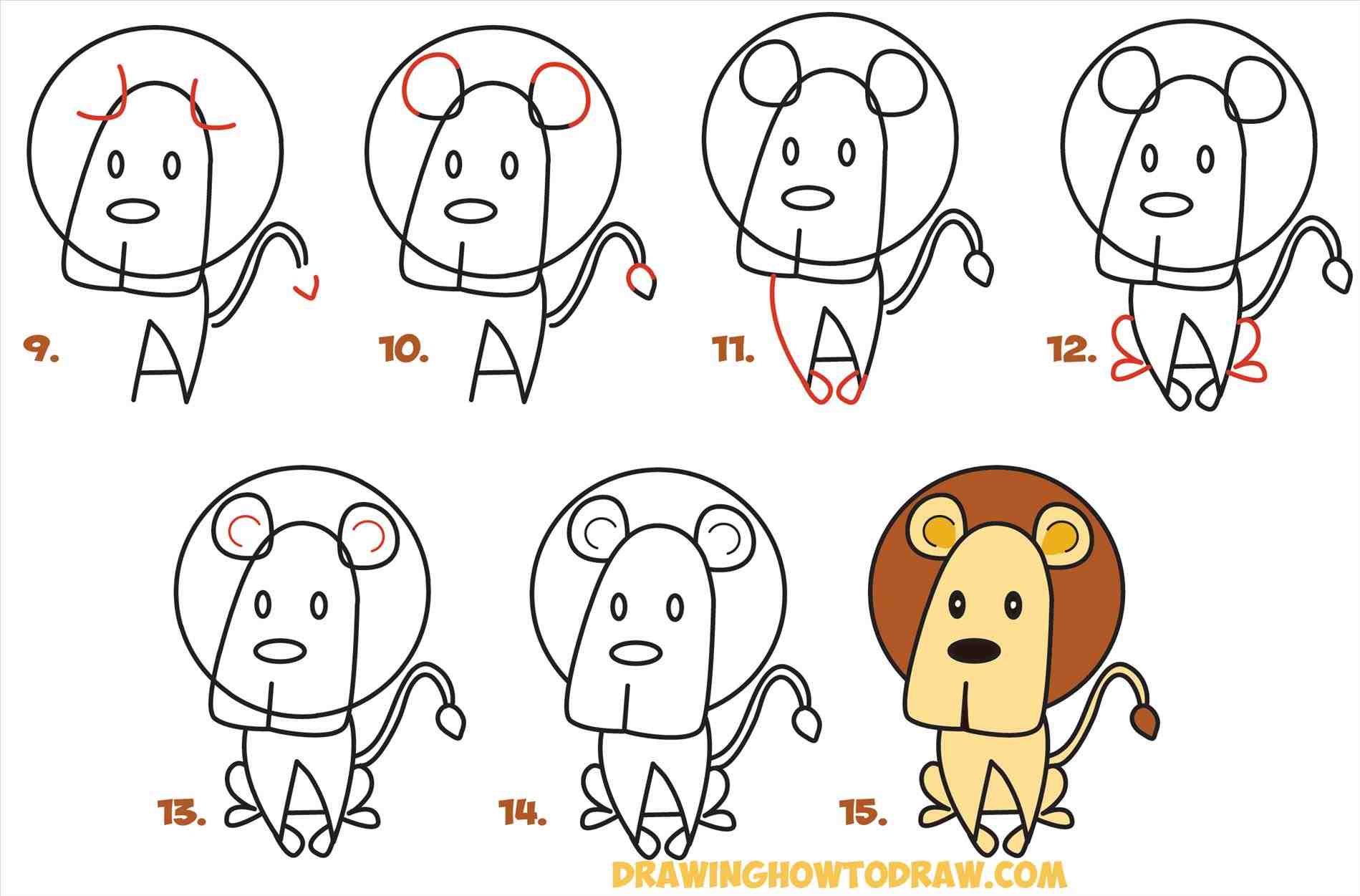 9.

10.

11.

12.

13.

14.

15.

DRAWINGHOWTODRAW.COM