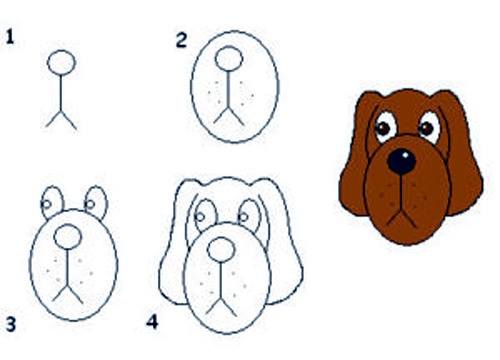 1

2

3

4