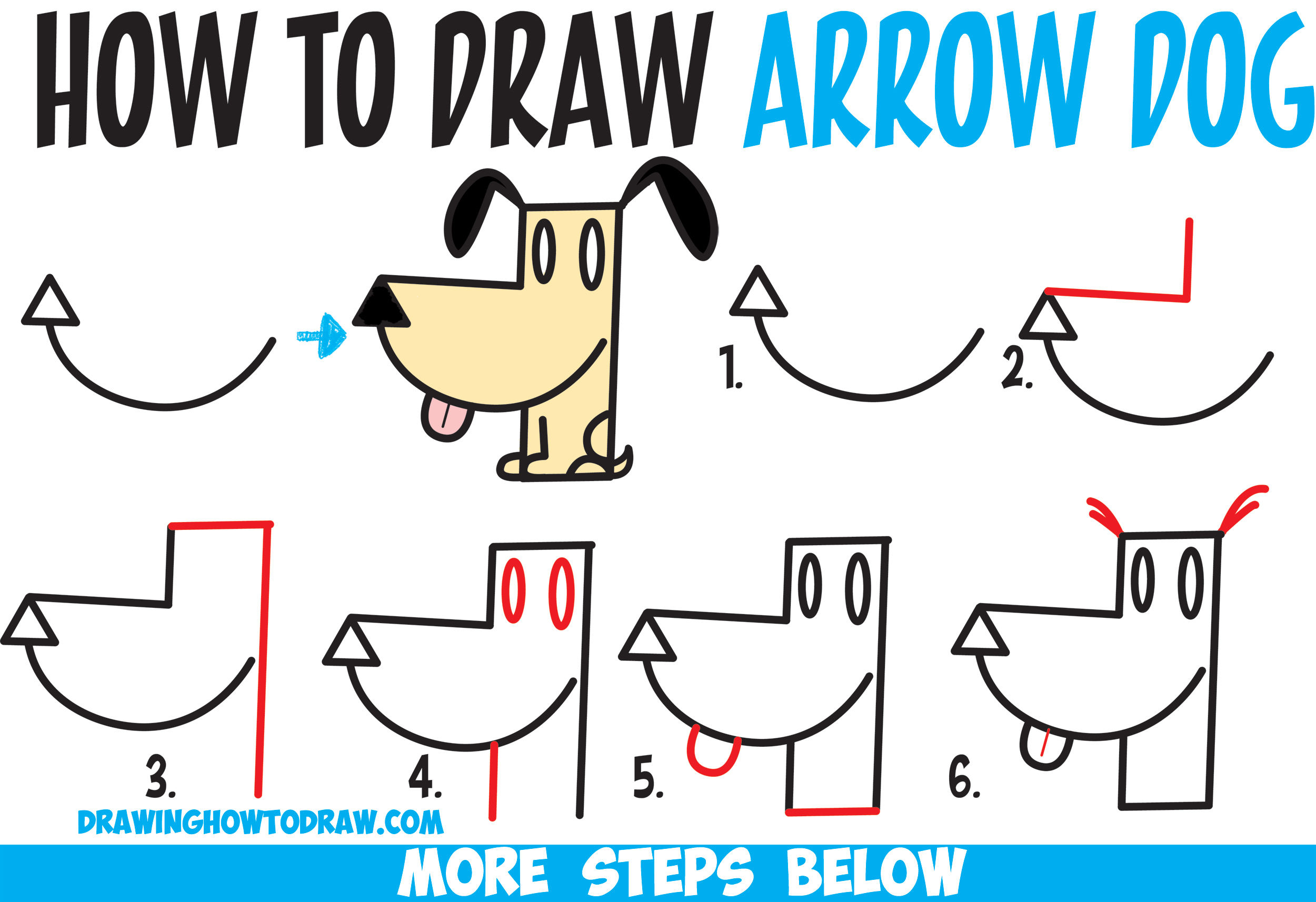 HOW TO DRAW ARROW DOG

1.

2.

3.

4.

5.

6.

DRAWINGHOWTODRAW.COM

MORE STEPS BELOW