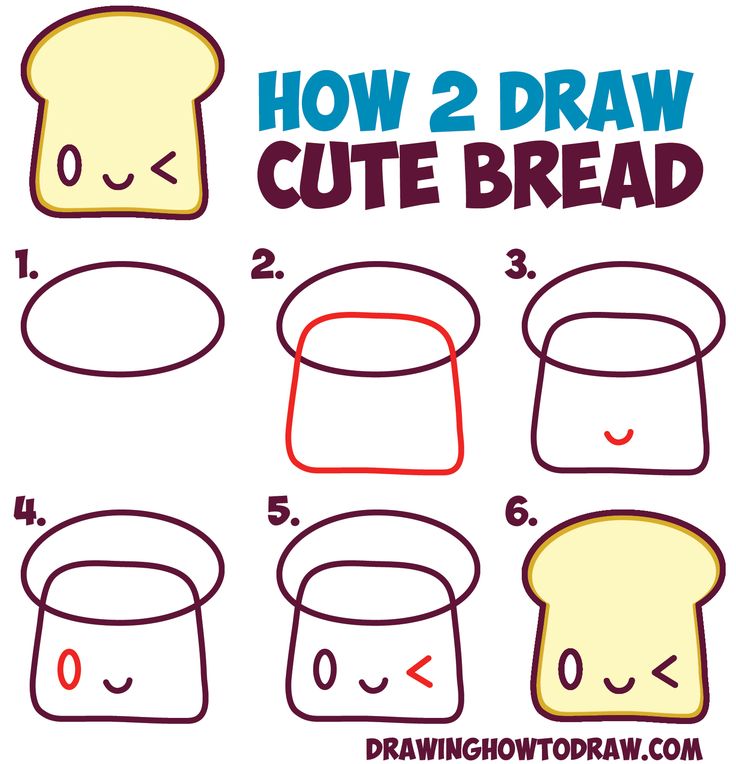 HOW 2 DRAW
CUTE BREAD

1.

2.

3.

4.

5.

6.

DRAWINGHOWTODRAW.COM