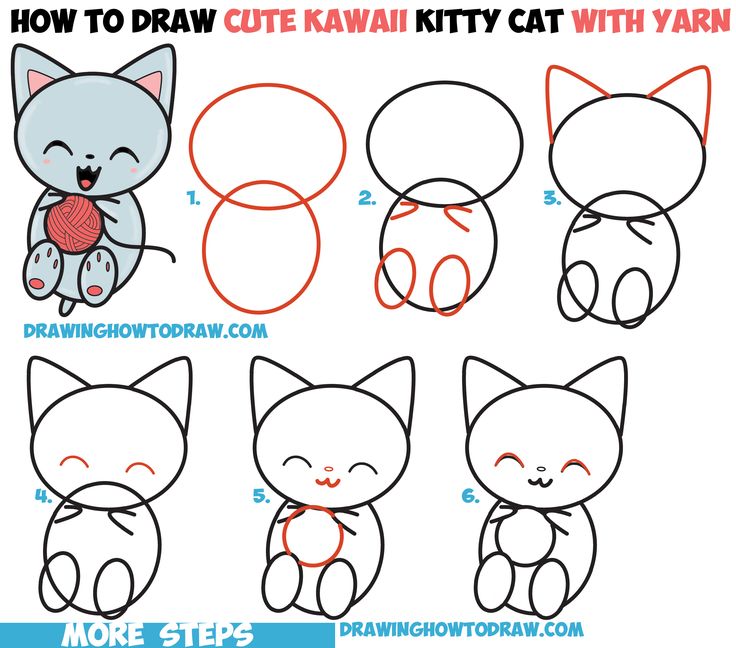 HOW TO DRAW CUTE KAWAII KITTY CAT WITH YARN

1.

2.

3.

DRAWINGHOWTODRAW.COM

4.

5.

6.

MORE STEPS

DRAWINGHOWTODRAW.COM