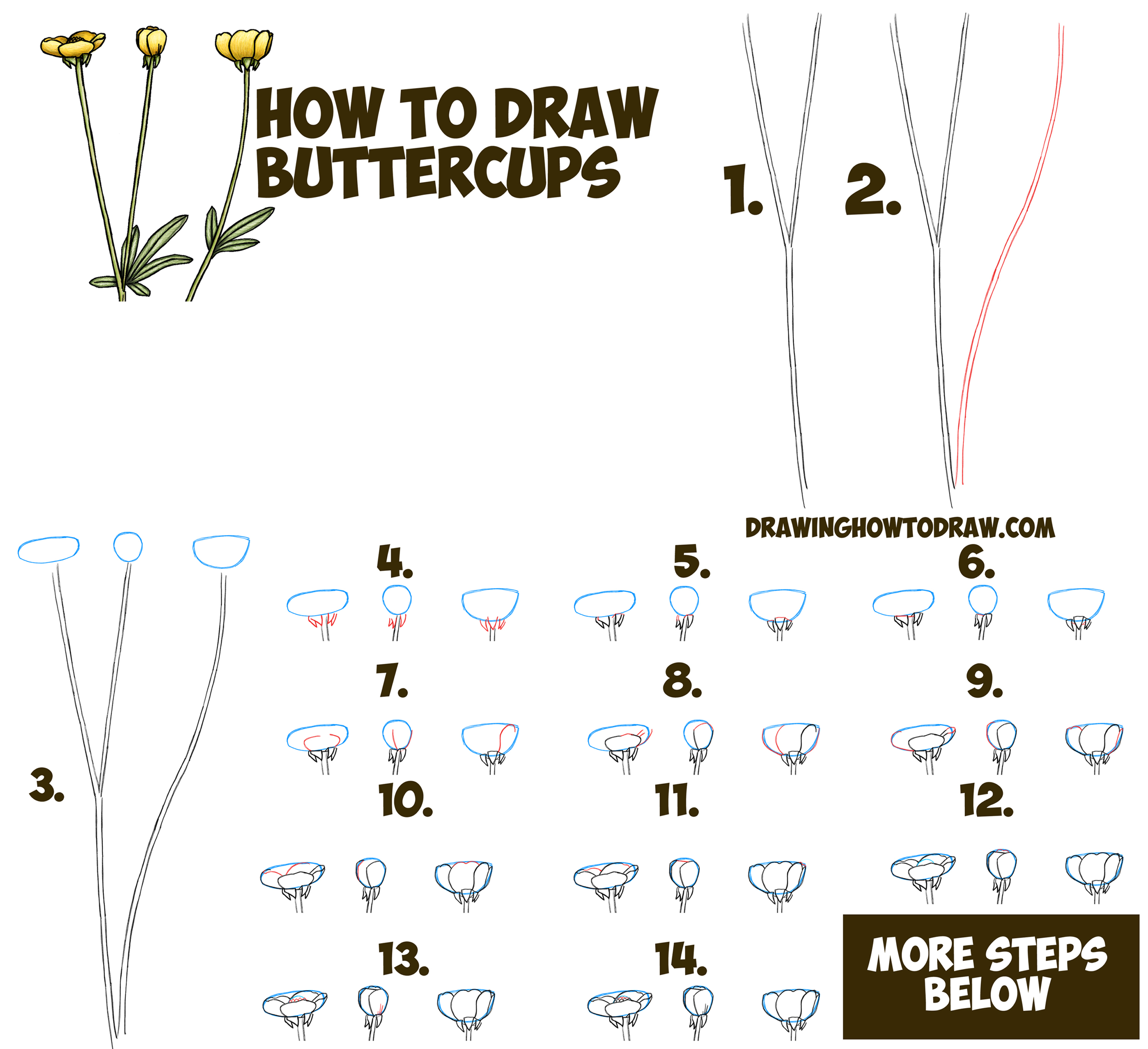 HOW TO DRAW BUTTERCUPS

1.

2.

DRAWINGHOWTODRAW.COM

3.

4.

5.

6.

7.

8.

9.

10.

11.

12.

13.

14.

MORE STEPS BELOW