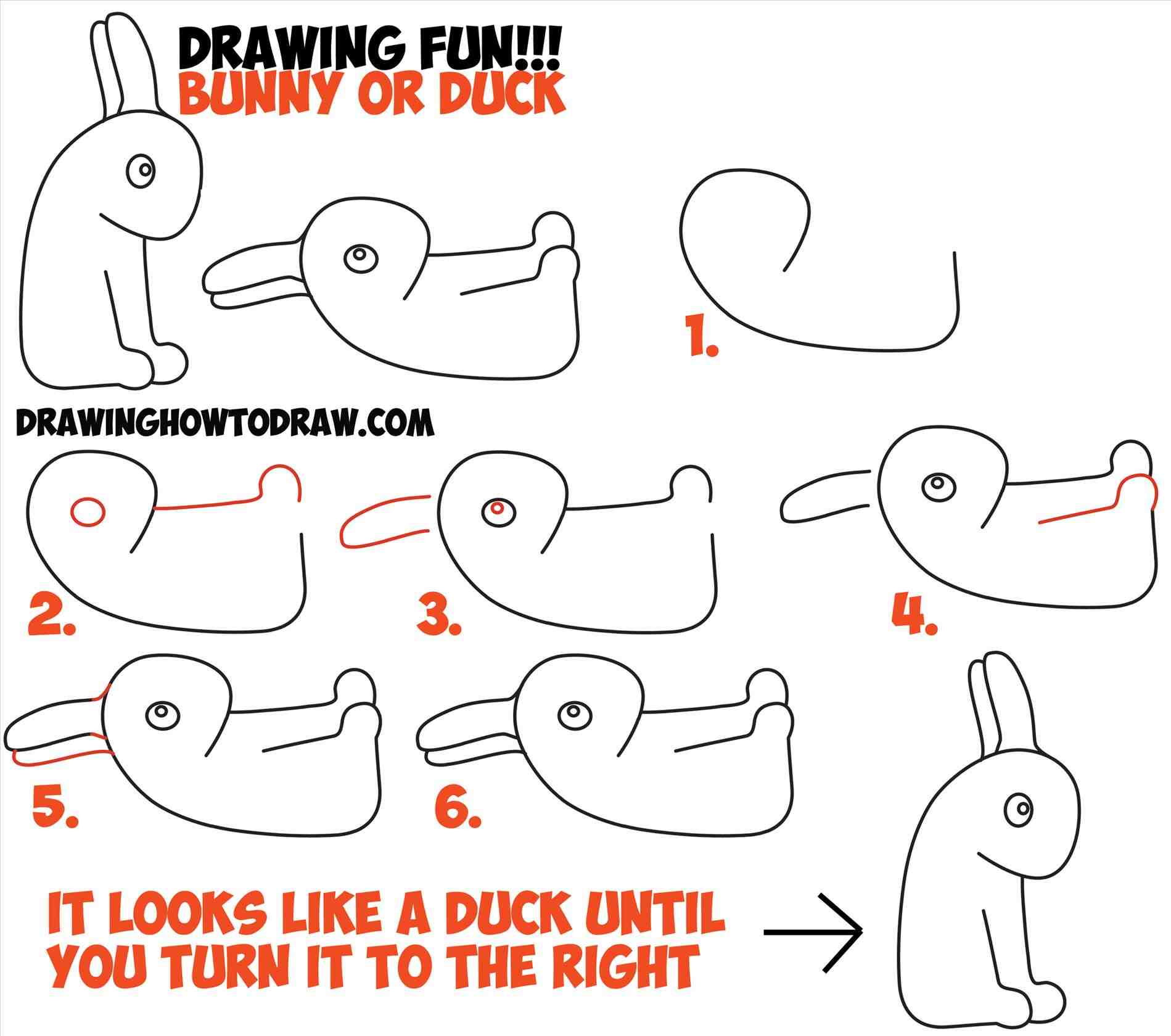 DRAWING FUN!!!
BUNNY OR DUCK

1.

DRAWINGHOWTODRAW.COM

2.

3.

4.

5.

6.

IT LOOKS LIKE A DUCK UNTIL YOU TURN IT TO THE RIGHT