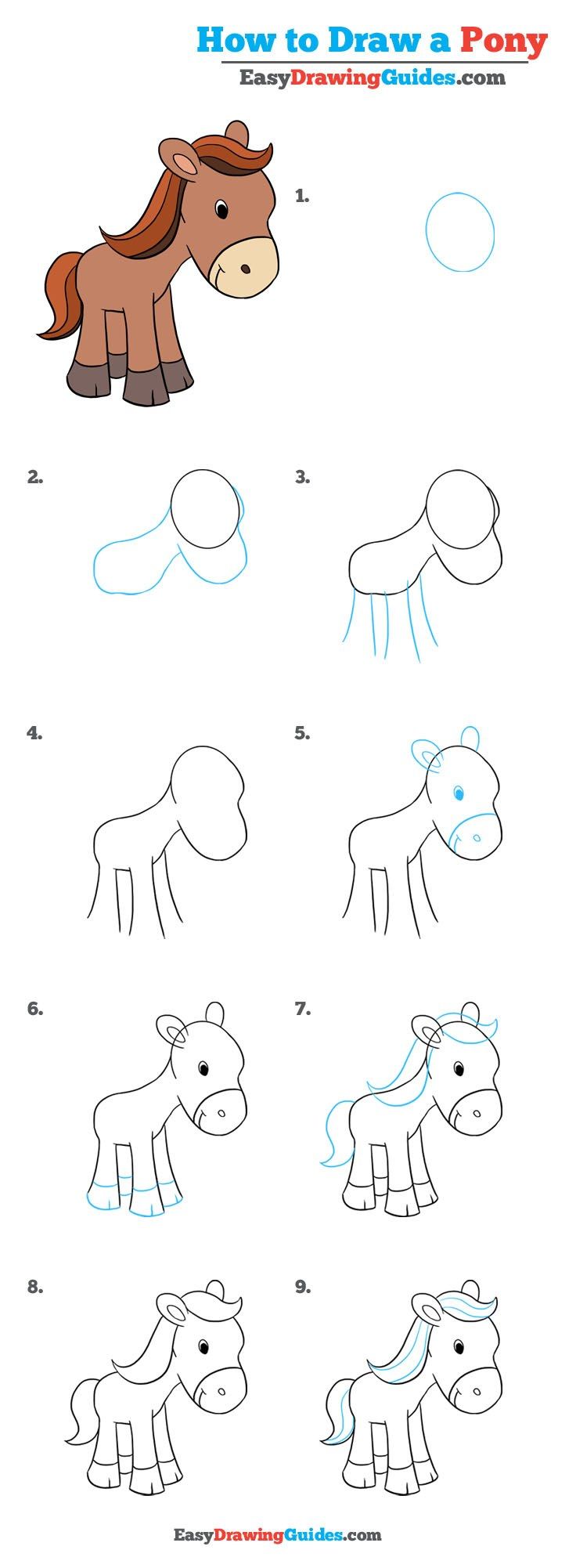 How to Draw a Pony

EasyDrawingGuides.com

1.

2.

3.

4.

5.

6.

7.

8.

9.

EasyDrawingGuides.com