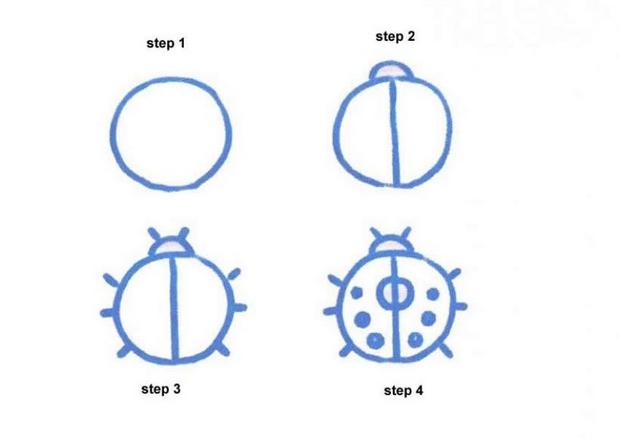 step 1

step 2

step 3

step 4