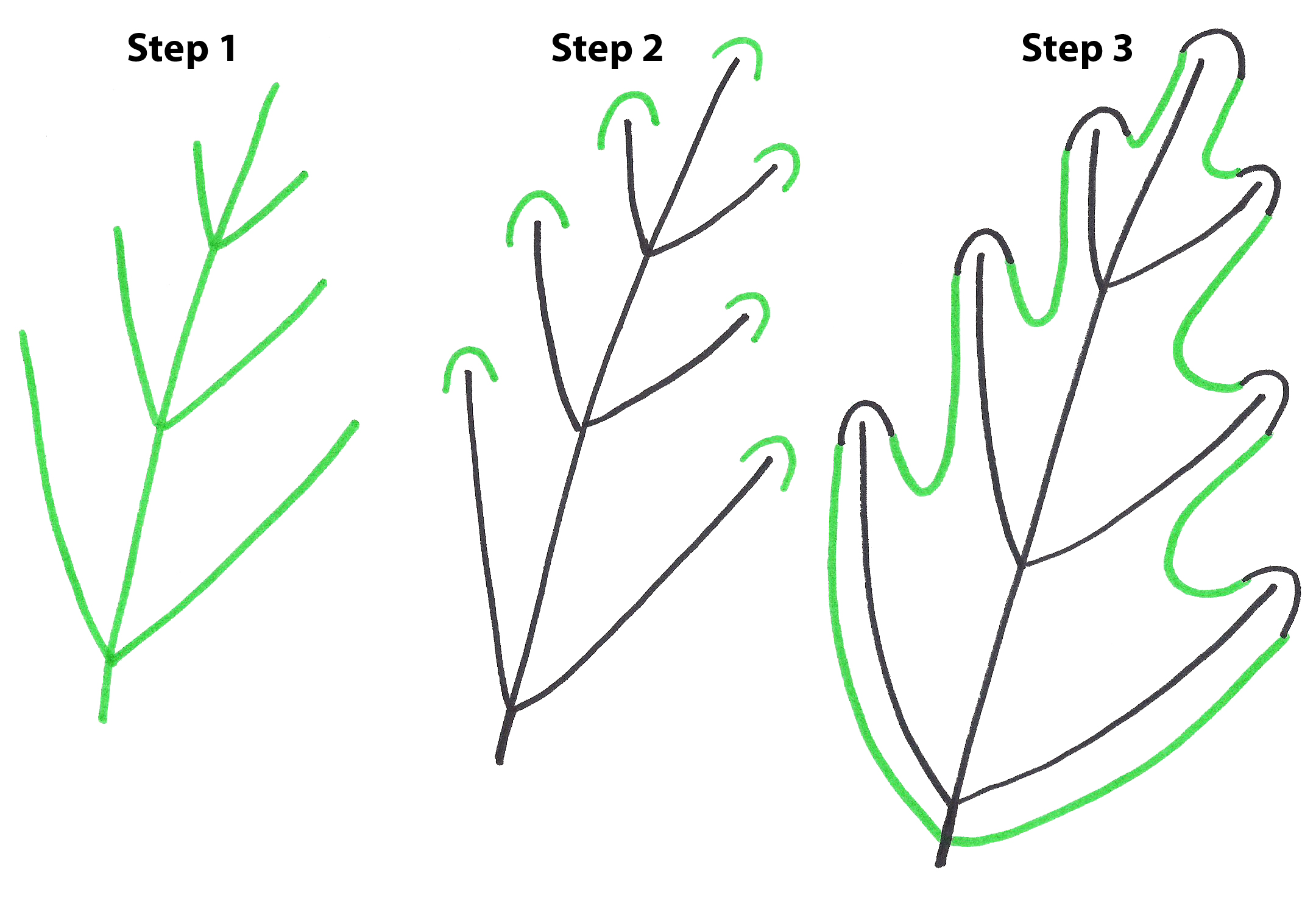 Step 1

Step 2

Step 3