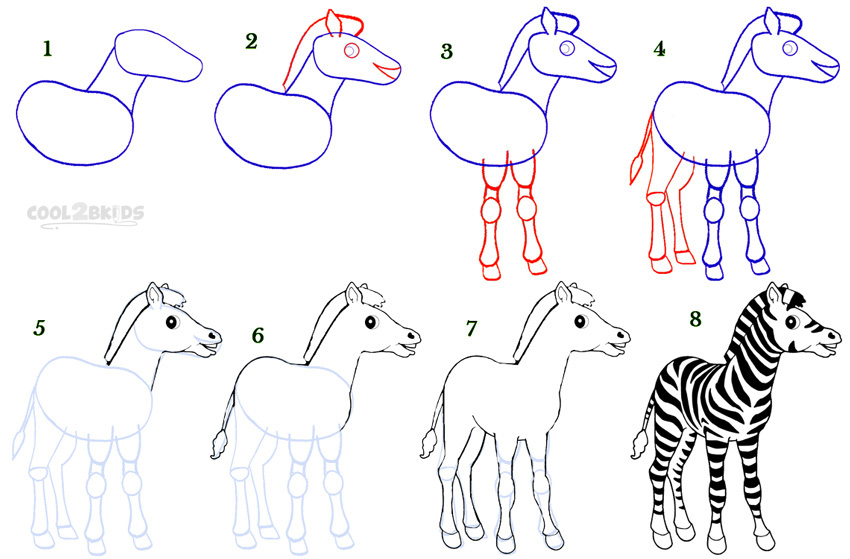 1

2

3

4

COOL2BKIDS

5

6

7

8