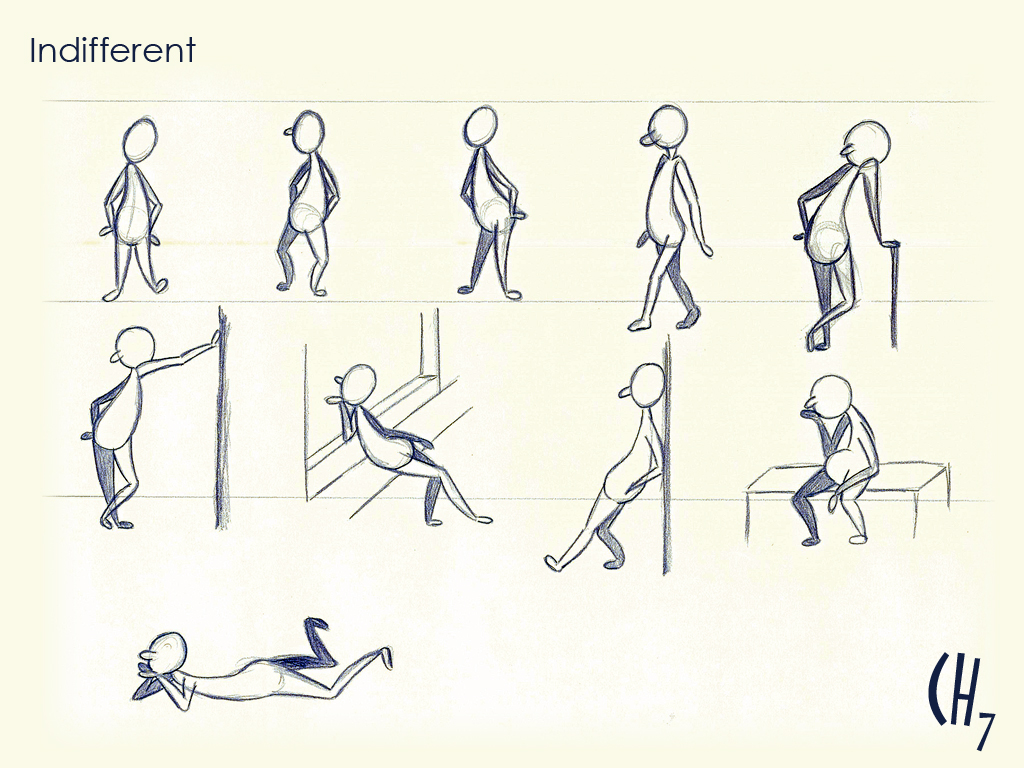 Indifferent

CH7