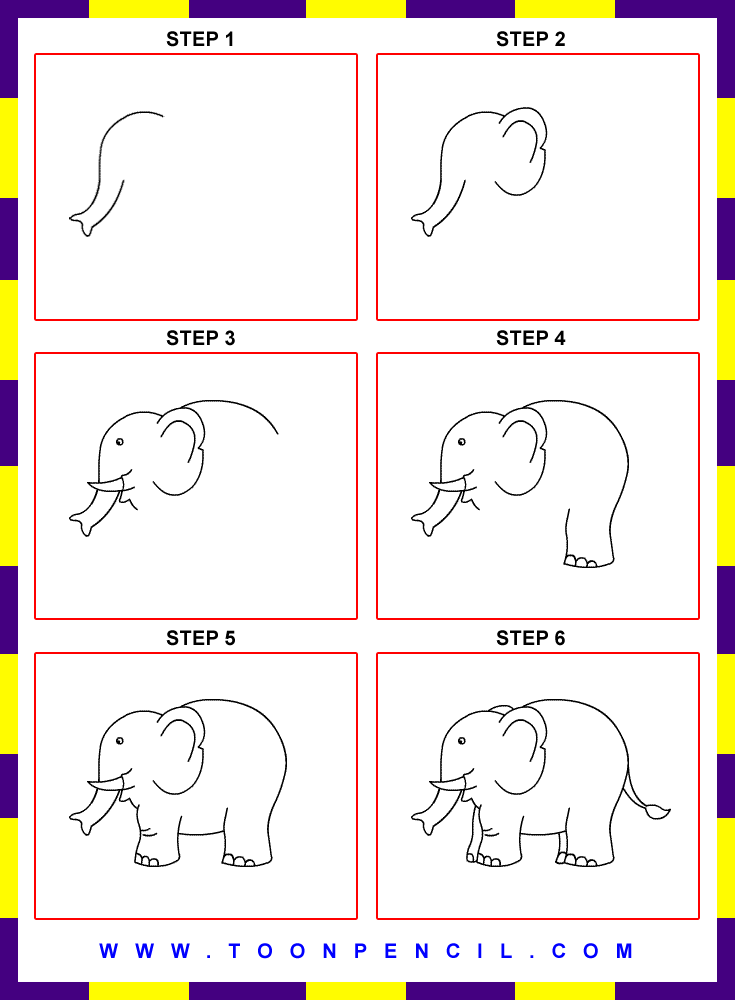 STEP 1

STEP 2

STEP 3

STEP 4

STEP 5

STEP 6

WWW.TOONPENCIL.COM