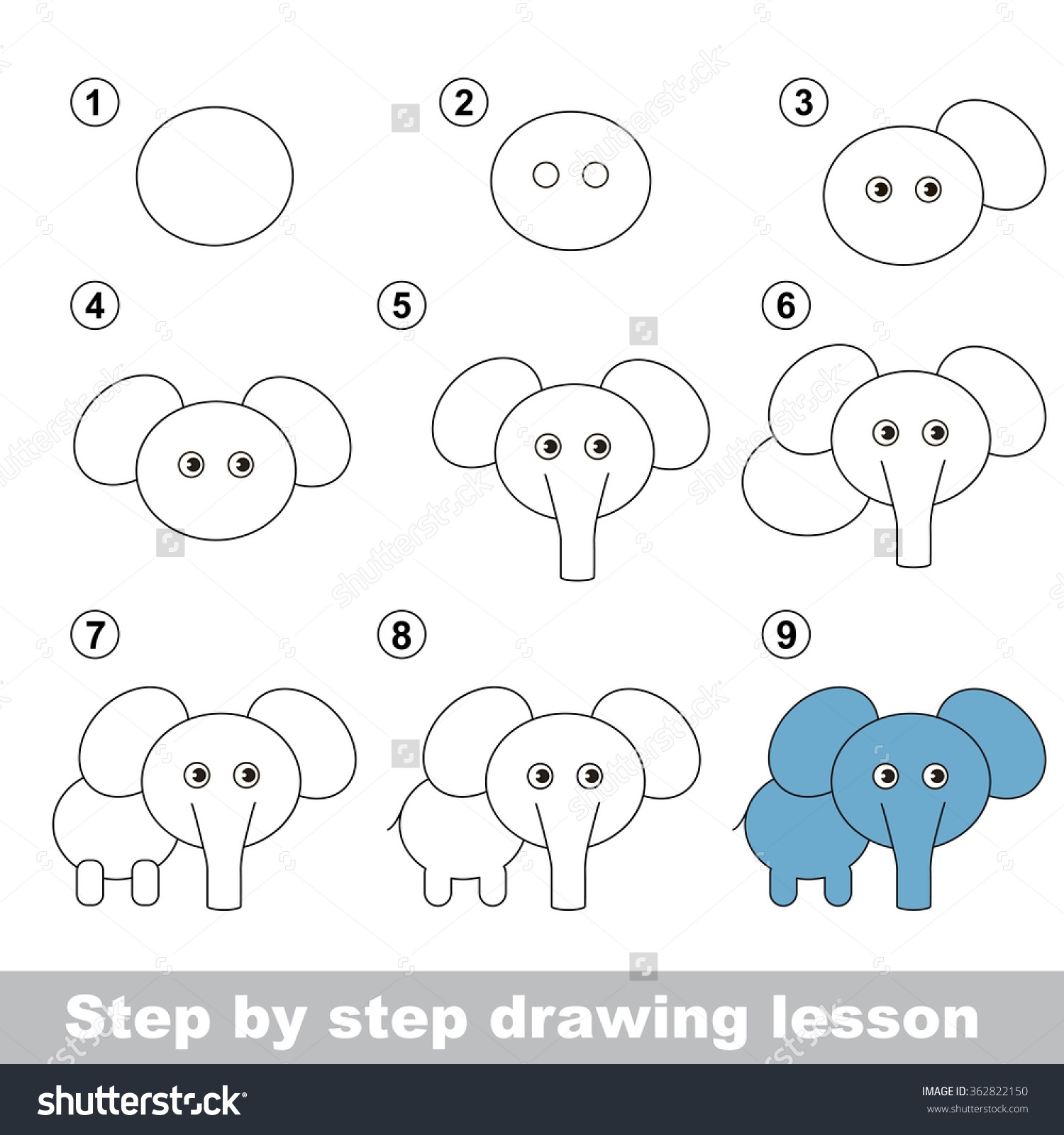 1

2

3

4

5

6

7

8

9

Step by step drawing lesson

shutterstock

IMAGE ID: 362822150
www.shutterstock.com