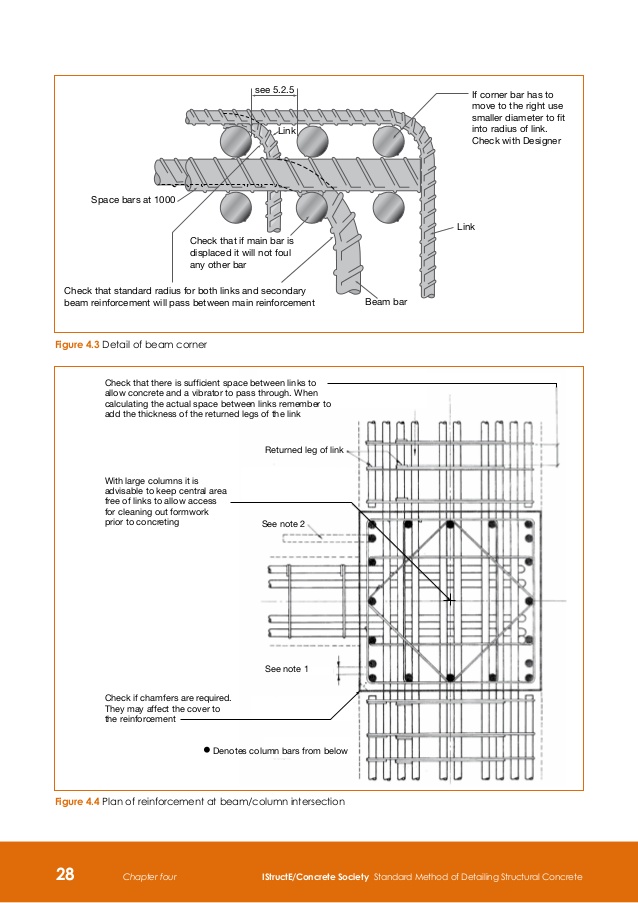 see 5.2.5

If corner bar has to move to the right use smaller diameter to fit into radius of link. Check with Designer

Link

Space bars at 1000

Link

Check that if main bar is displaced it will not foul any other bar

Check that standard radius for both links and secondary beam reinforcement will pass between main reinforcement

Beam bar

Figure 4.3 Detail of beam corner

Check that there is sufficient space between links to allow concrete and a vibrator to pass through. When calculating the actual space between links remember to add the thickness of the returned legs of the link

Returned leg of link

With large columns it is advisable to keep central area free of links to allow access for cleaning out formwork prior to concreting

See note 2

See note 1

Check if chamfers are required. They may affect the cover to the reinforcement

● Denotes column bars from below

Figure 4.4 Plan of reinforcement at beam/column intersection

28 Chapter four IStructE/Concrete Society Standard Method of Detailing Structural Concrete