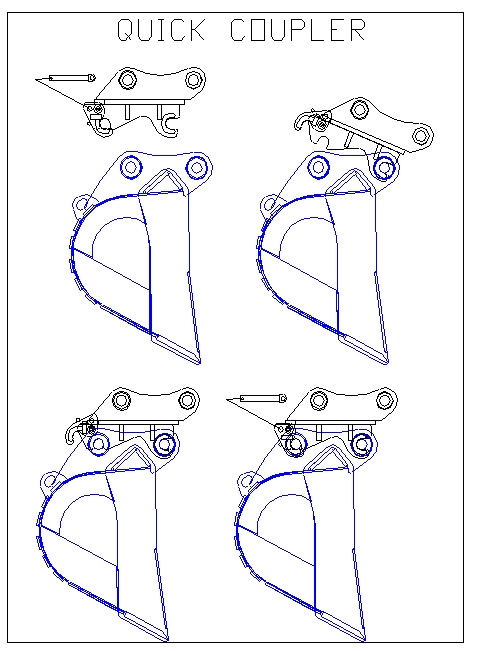 QUICK COUPLER