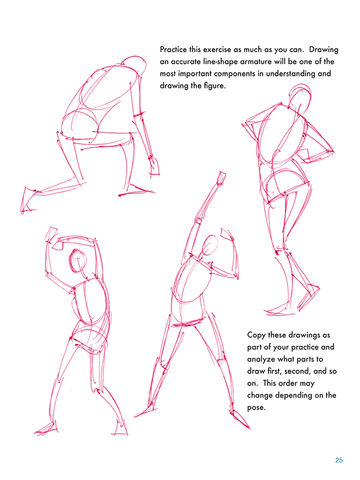 Practice this exercise as much as you can. Drawing an accurate line-shape armature will be one of the most important components in understanding and drawing the figure.

Copy these drawings as part of your practice and analyze what parts to draw first, second, and so on. This order may change depending on the pose.

25