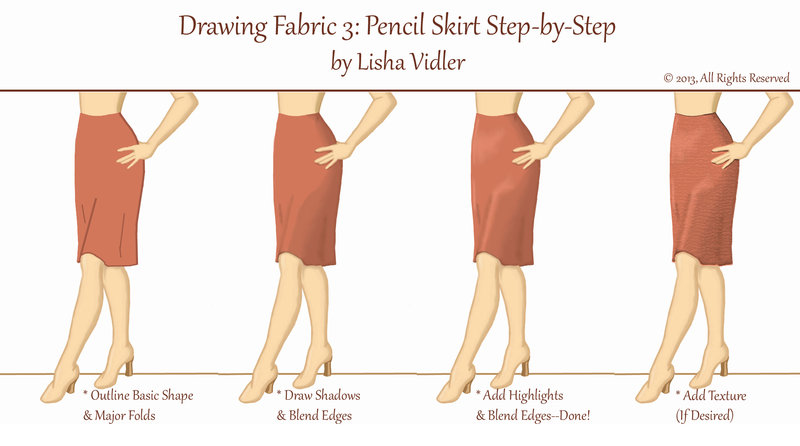 Drawing Fabric 3: Pencil Skirt Step-by-Step
by Lisha Vidler

© 2013, All Rights Reserved

* Outline Basic Shape & Major Folds

* Draw Shadows & Blend Edges

* Add Highlights & Blend Edges--Done!

* Add Texture (If Desired)